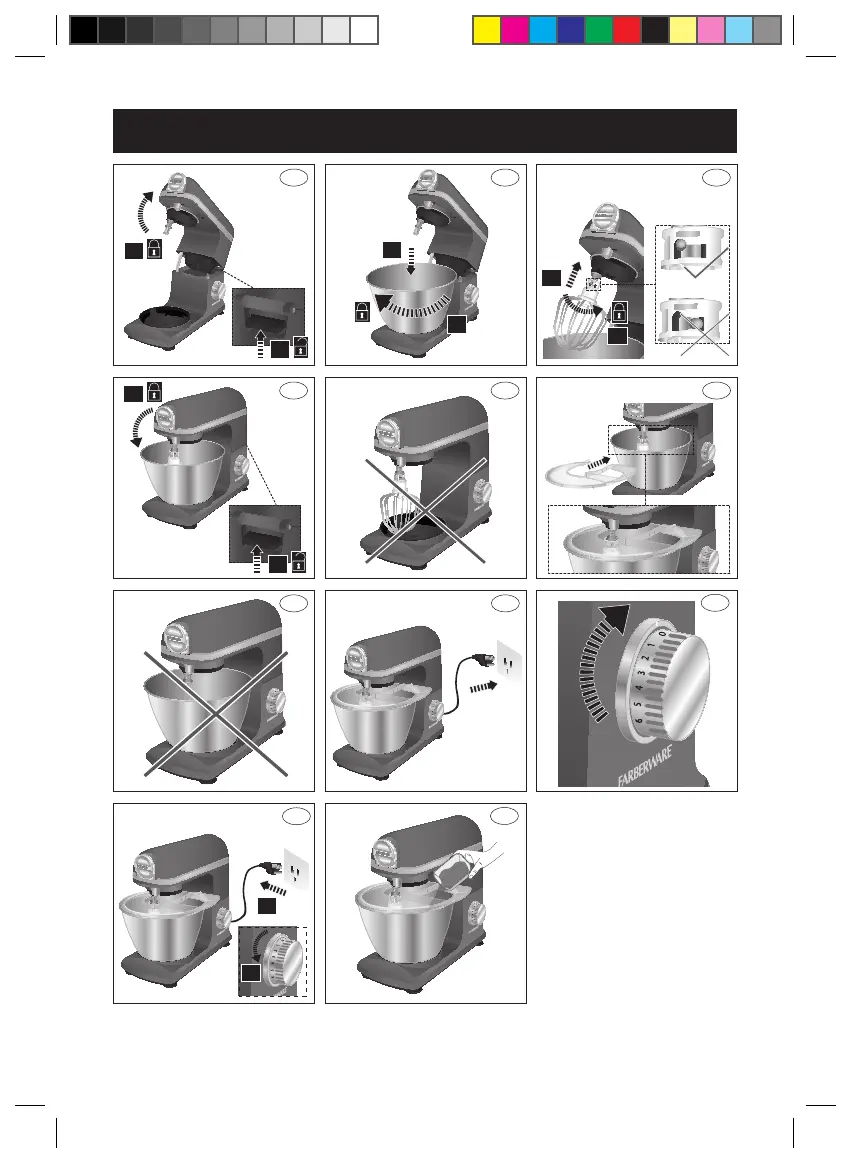 6
5
4
3
2
1
0
FARBERWARE