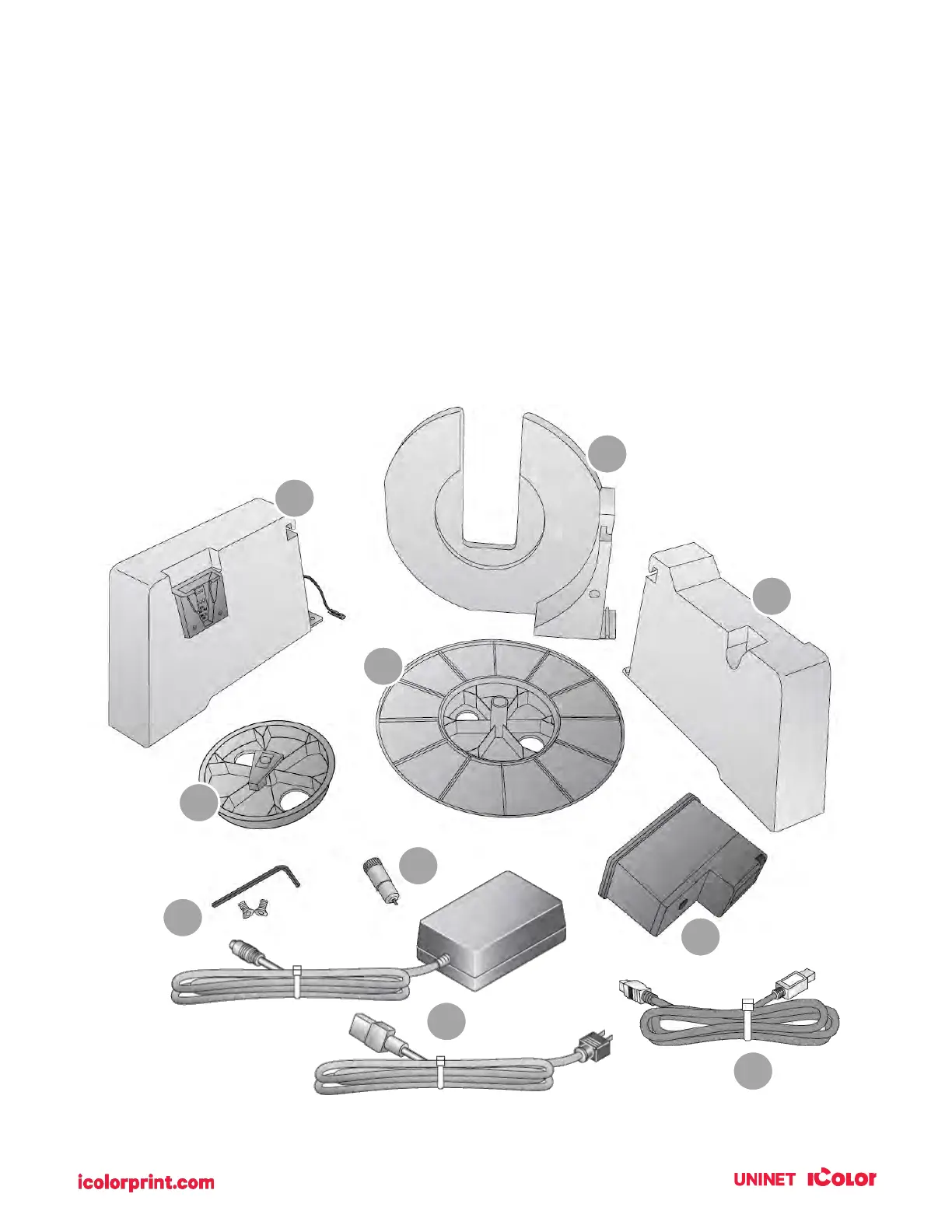 icolorprint.com

UNINET iColor