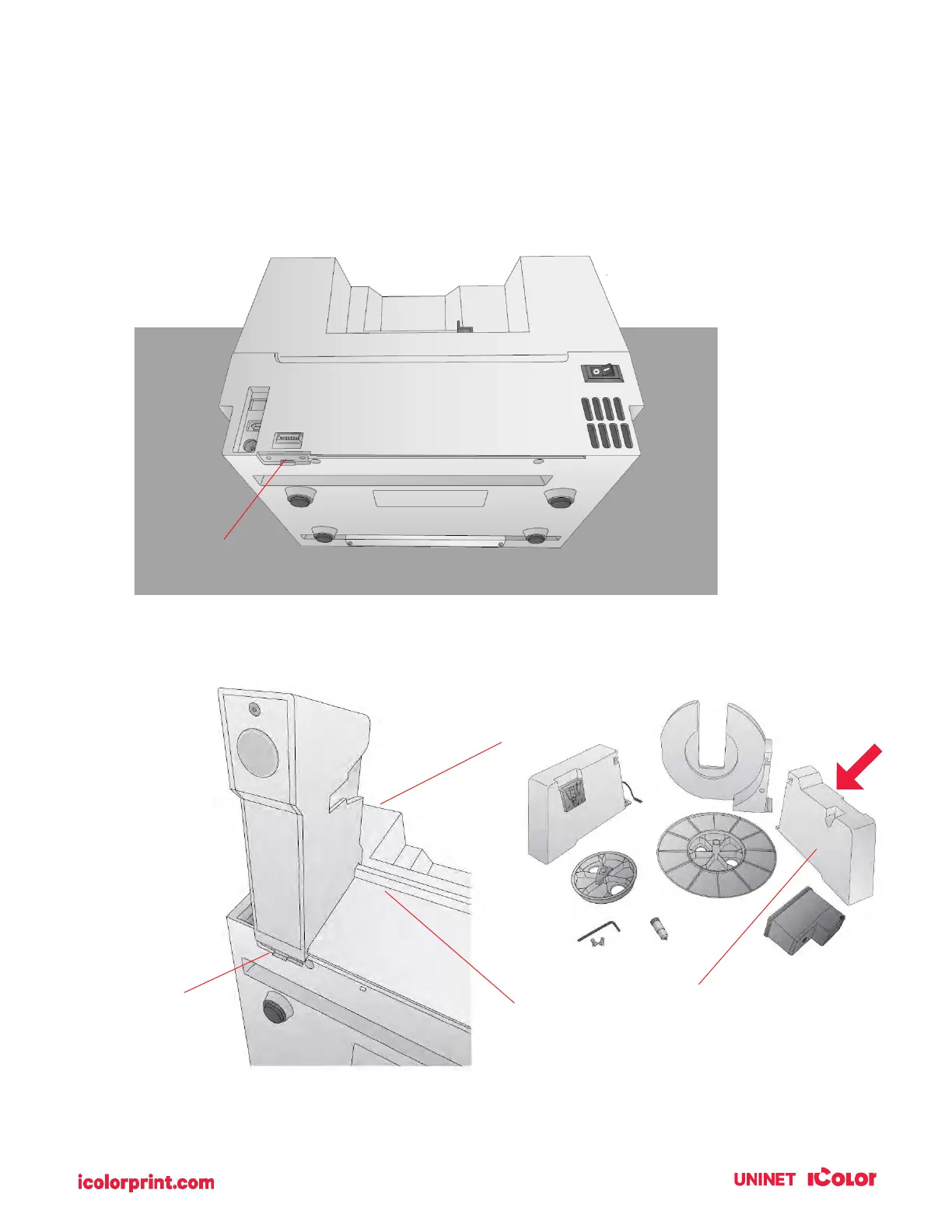 icolorprint.com

UNINET iColor