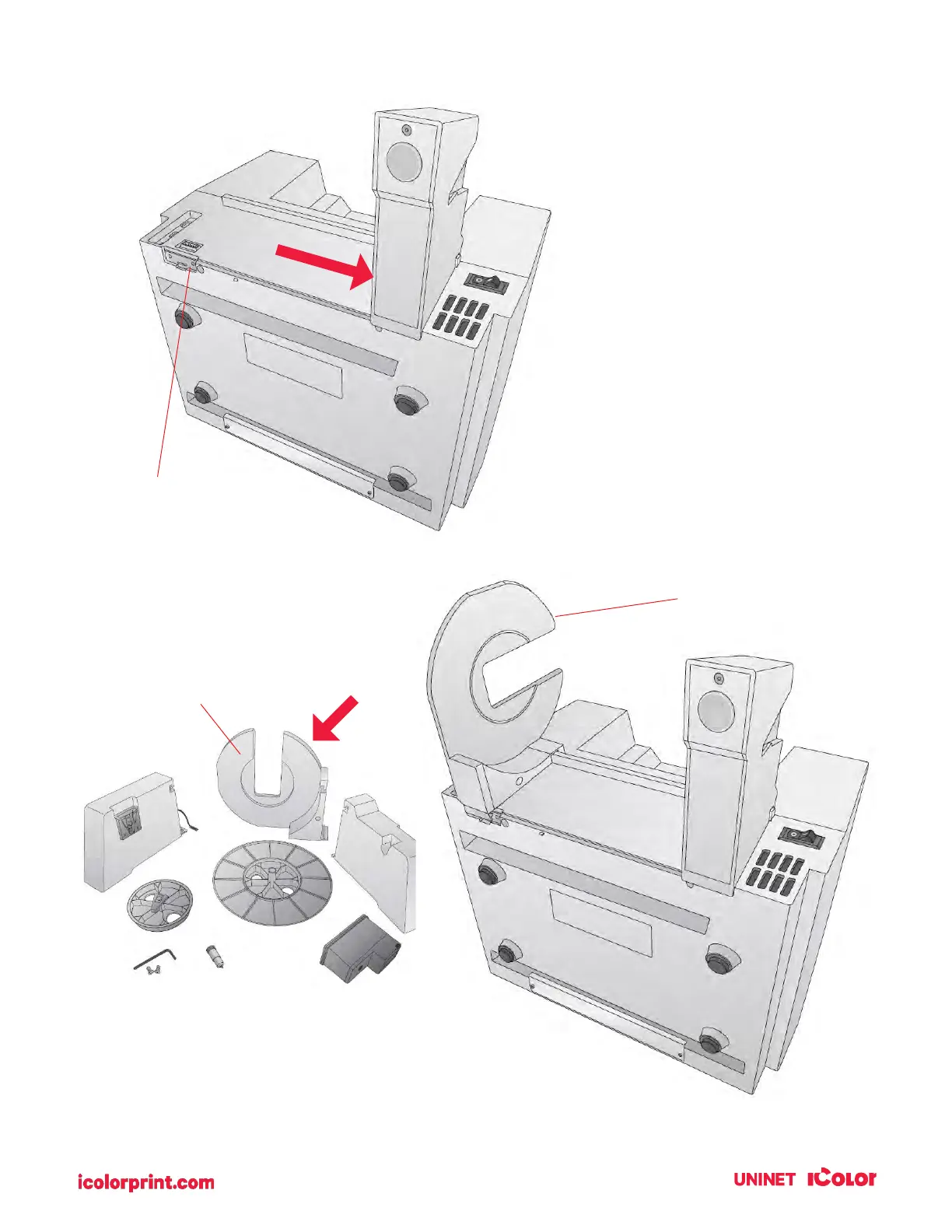 icolorprint.com

UNINET iColor