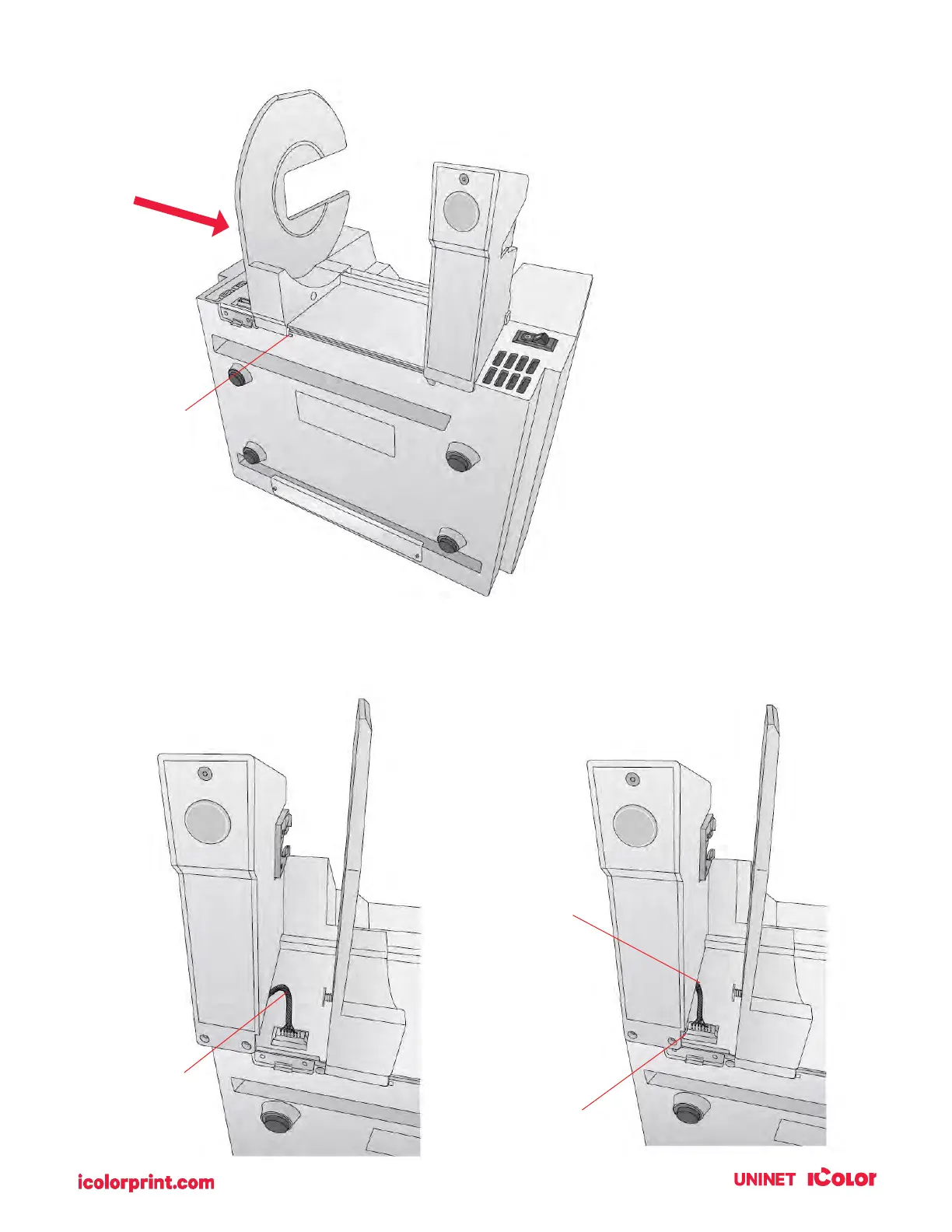 icolorprint.com

UNINET iColor