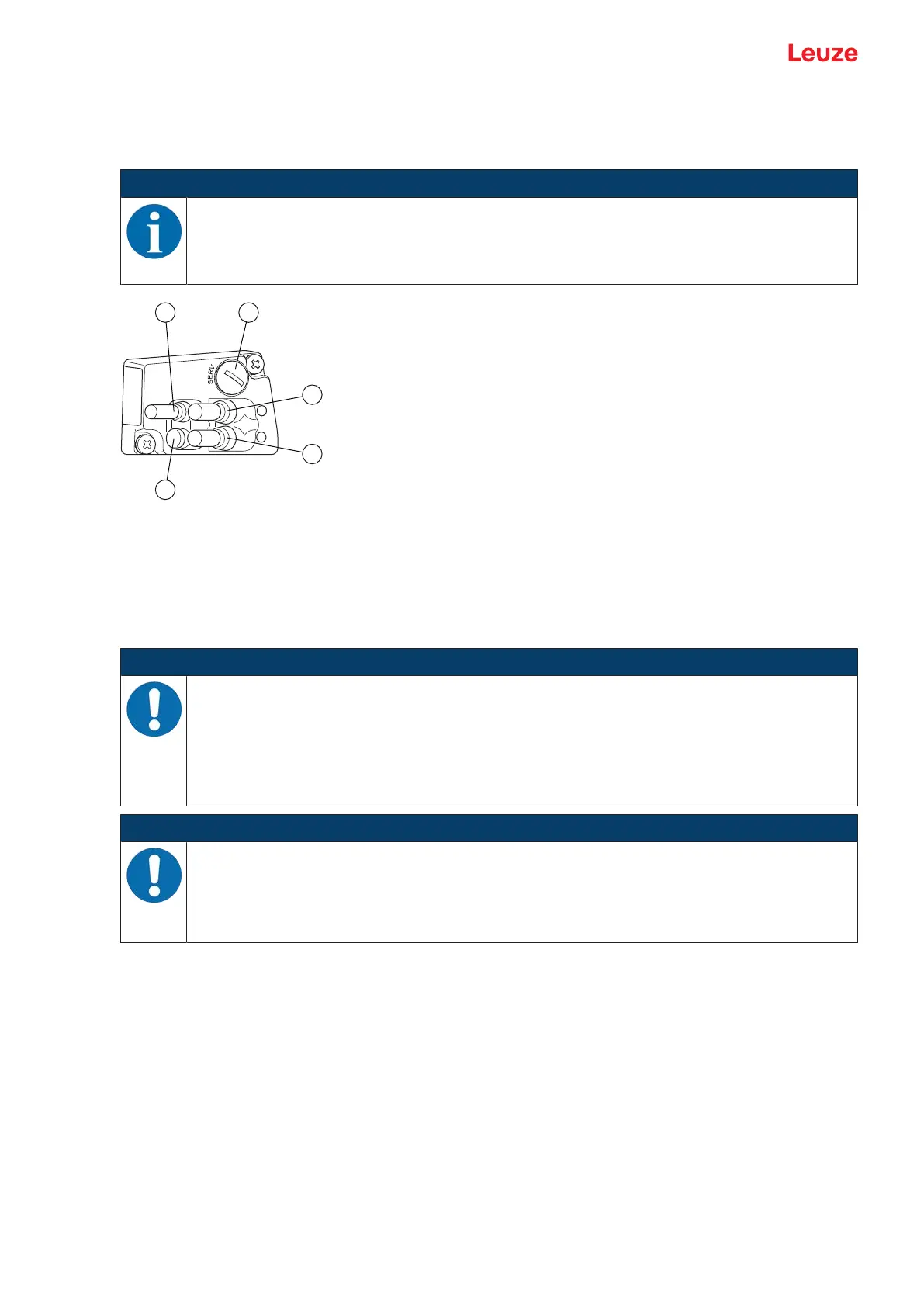 Leuze

SERV