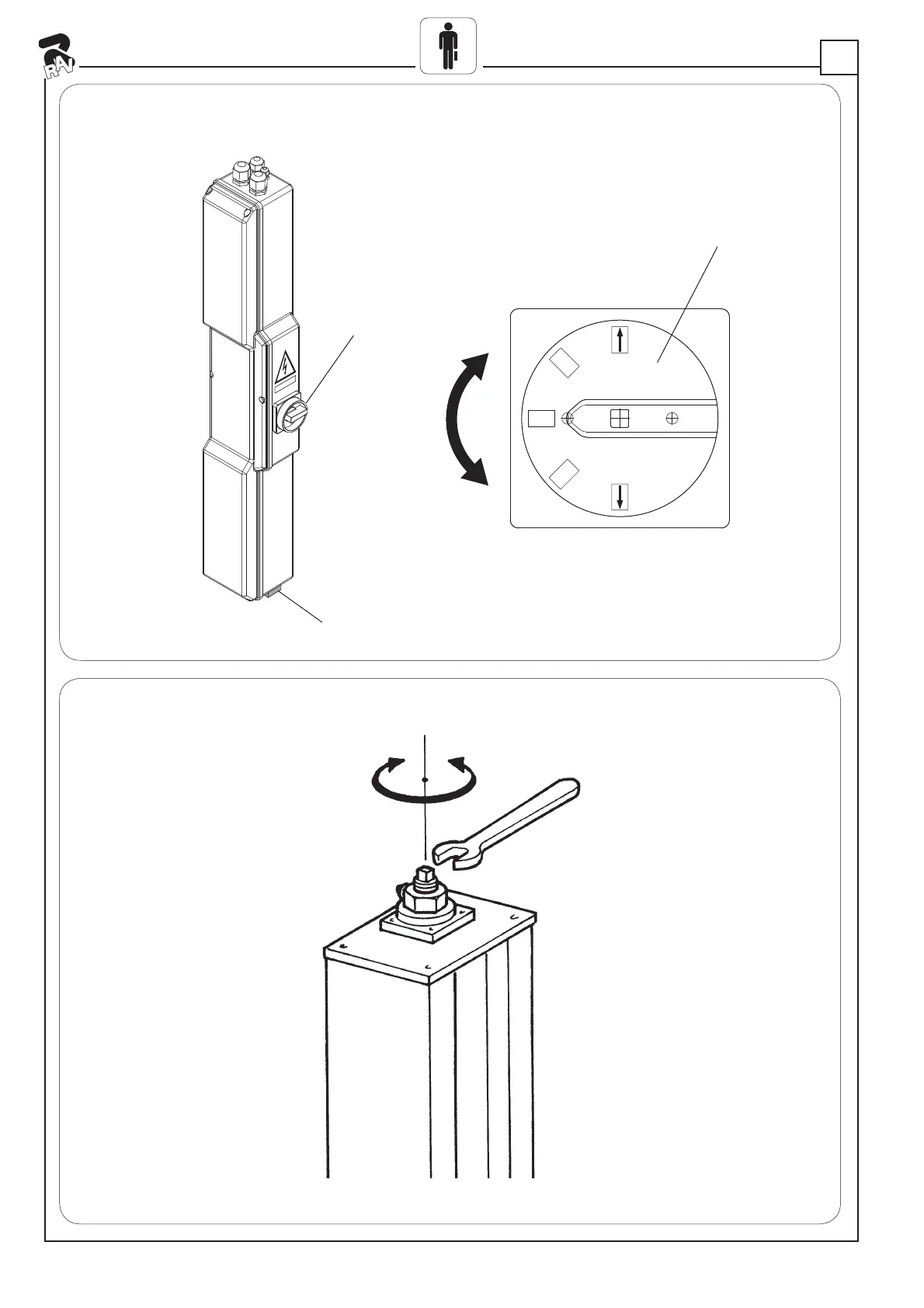 RAV