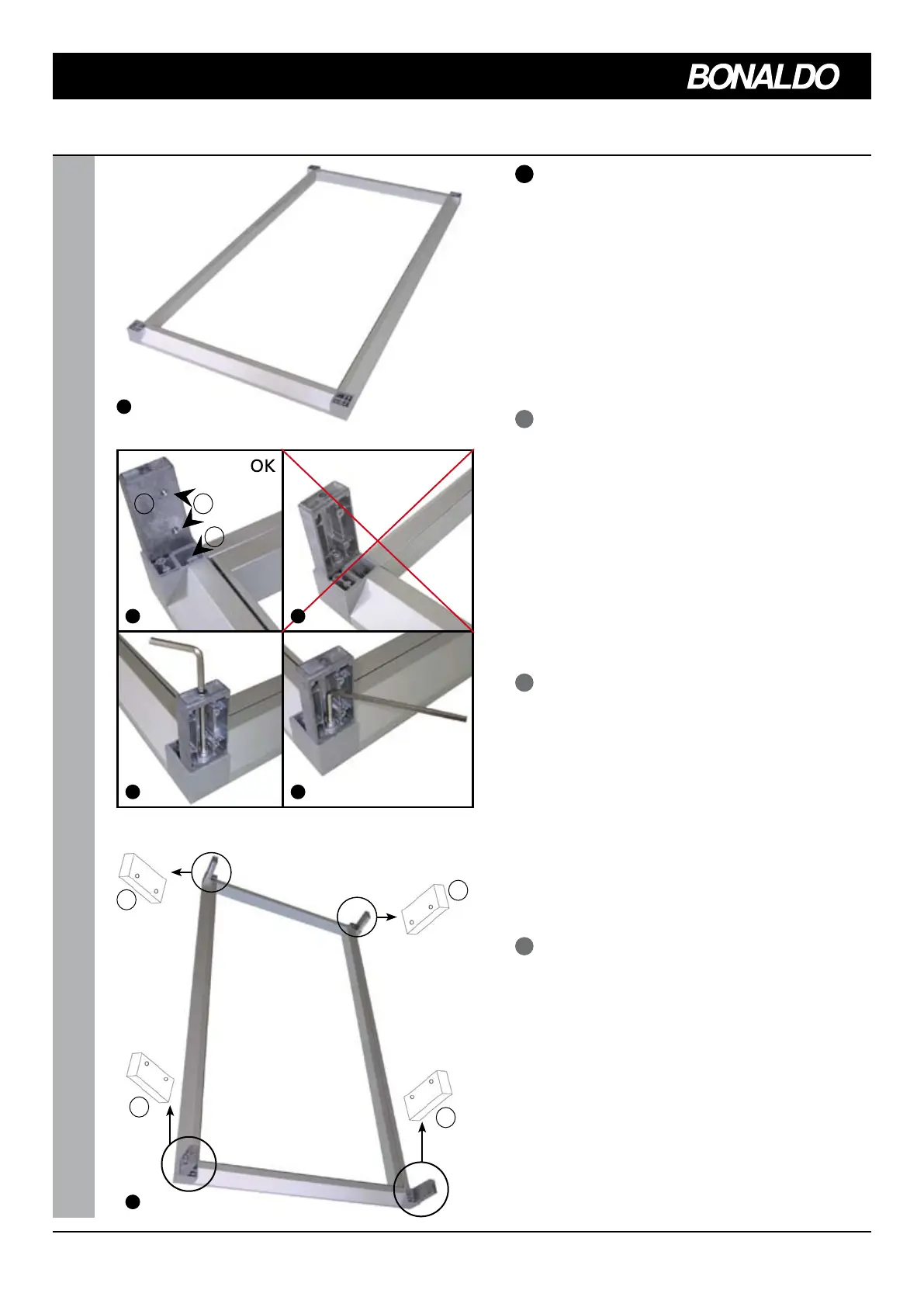 BONALDO

OK