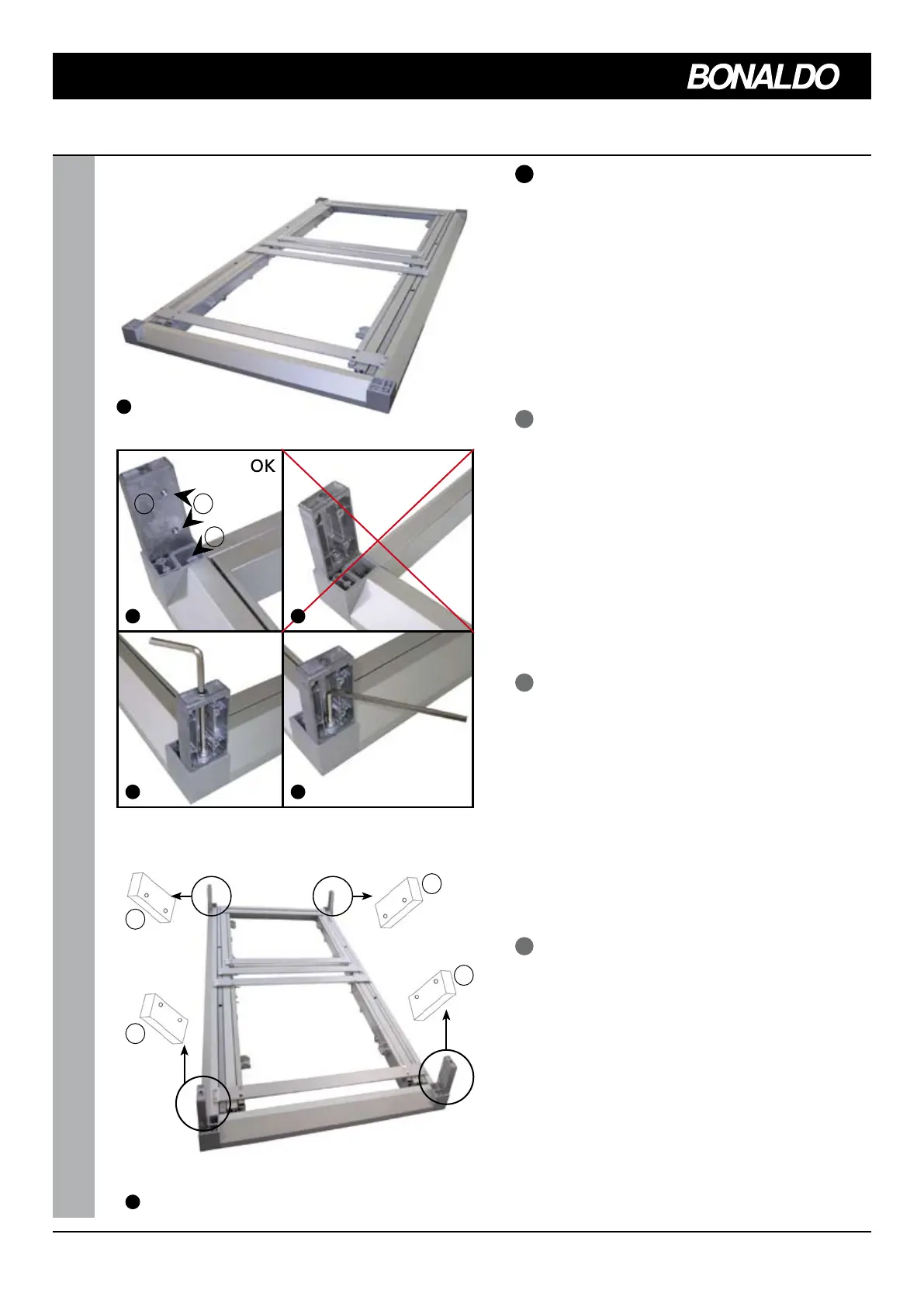 BONALDO

OK