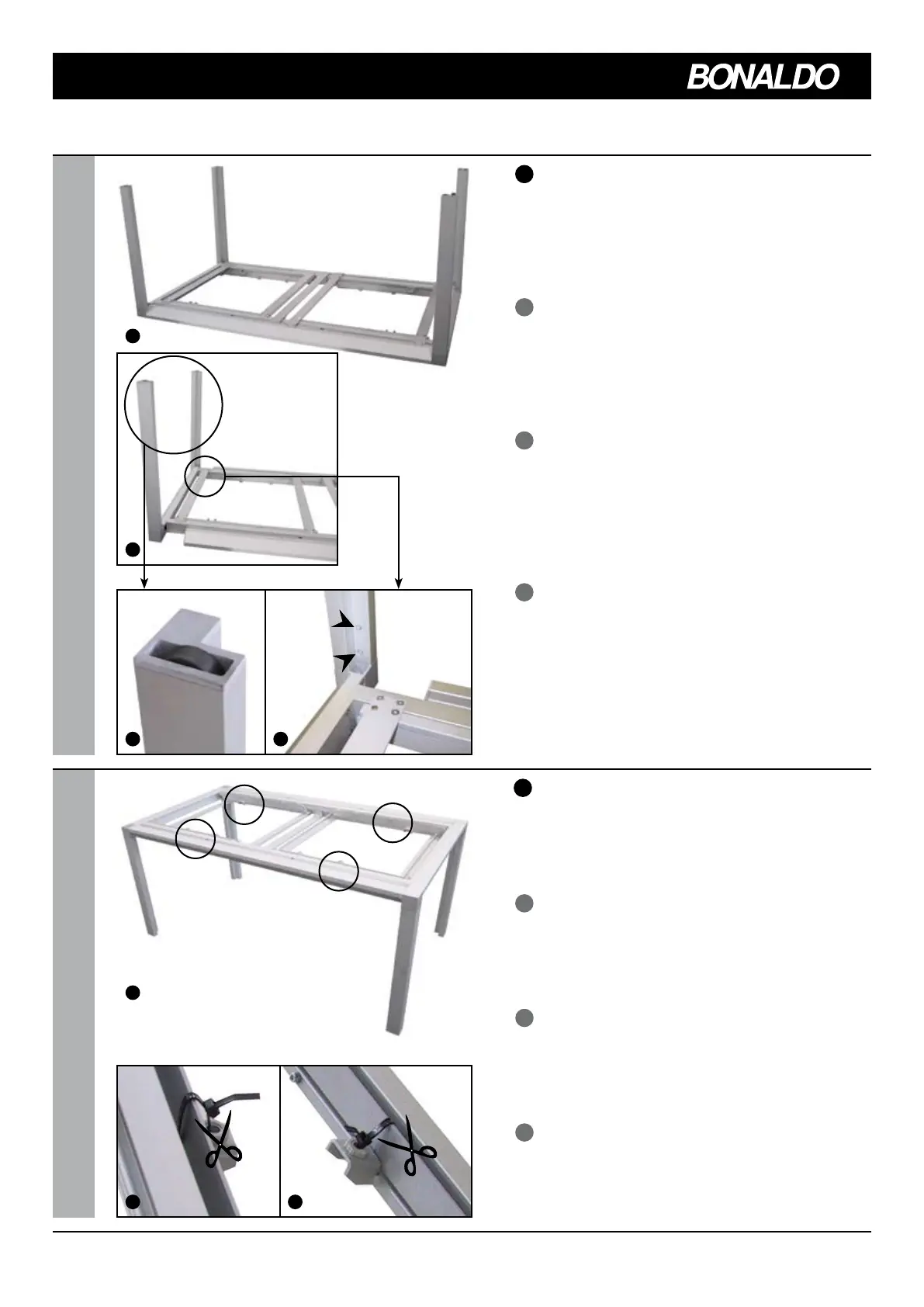 BONALDO