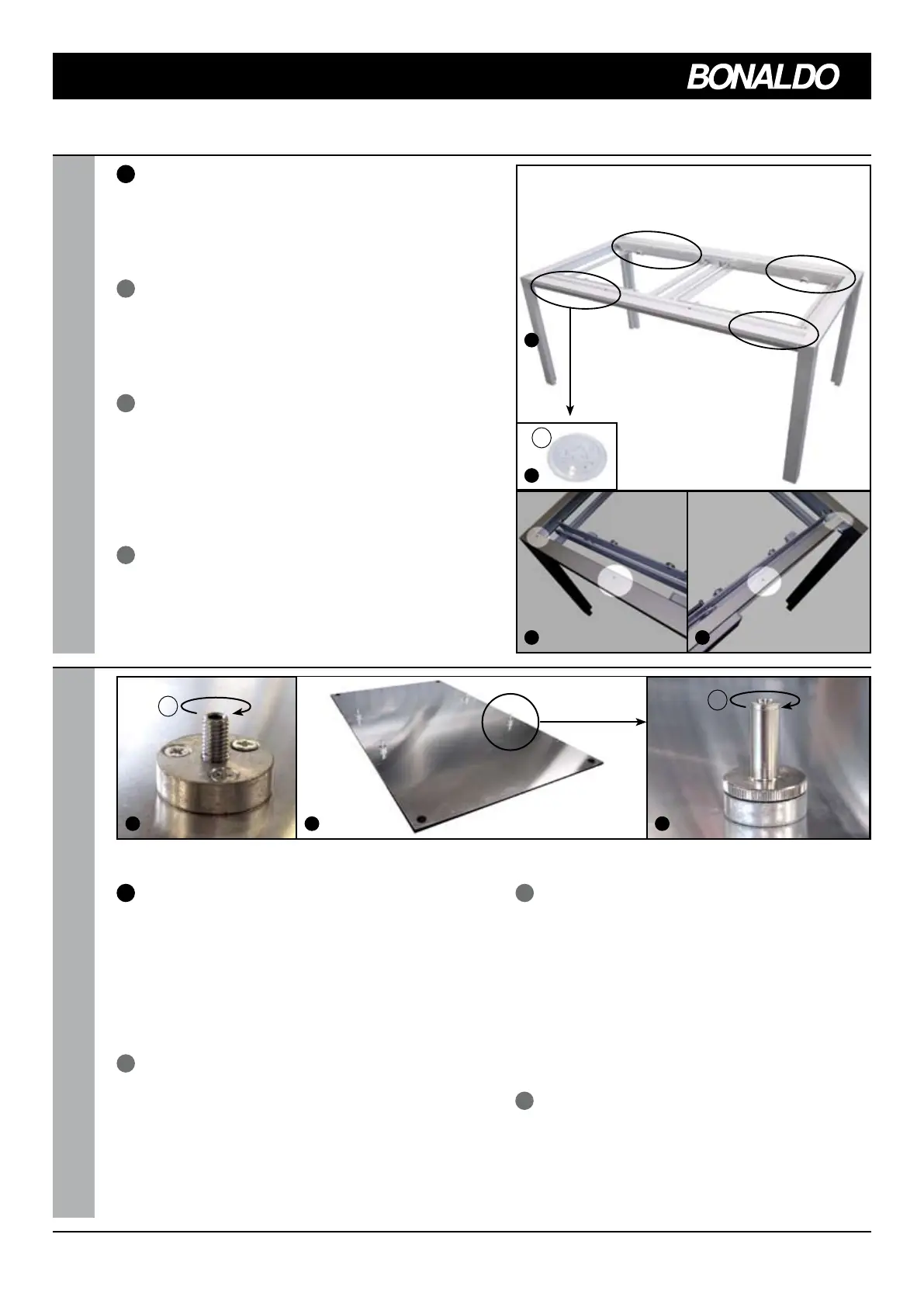 BONALDO