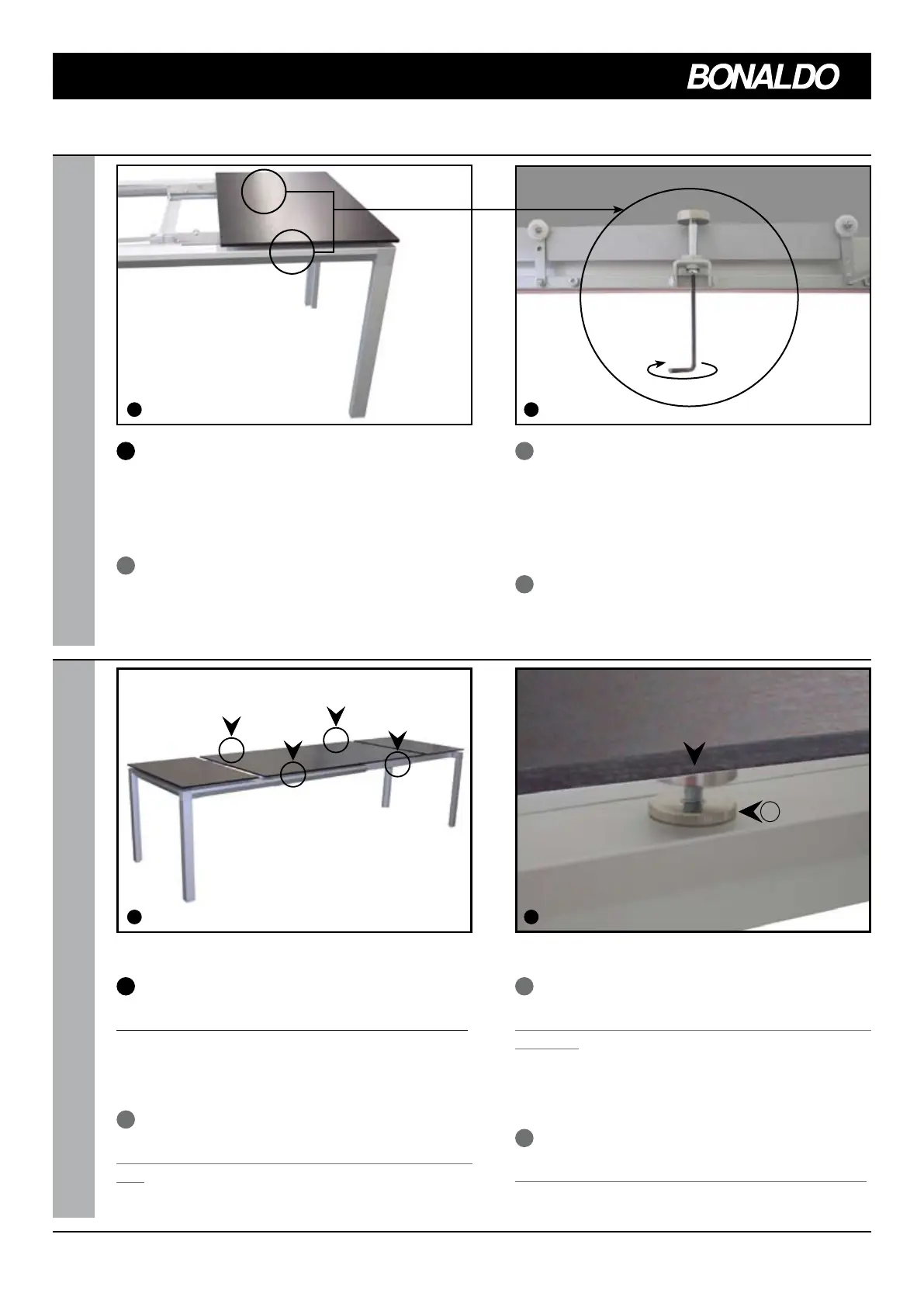 BONALDO