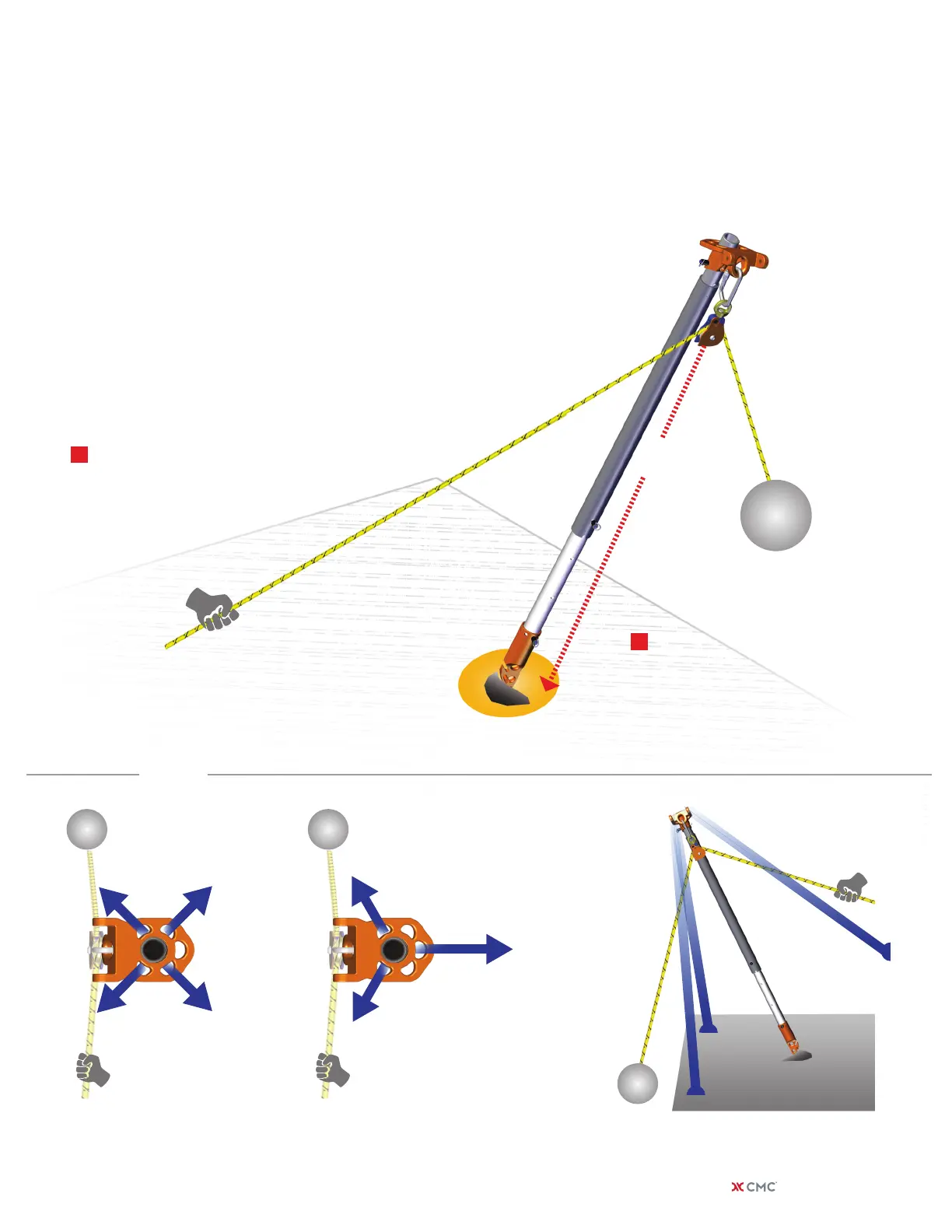 CMC