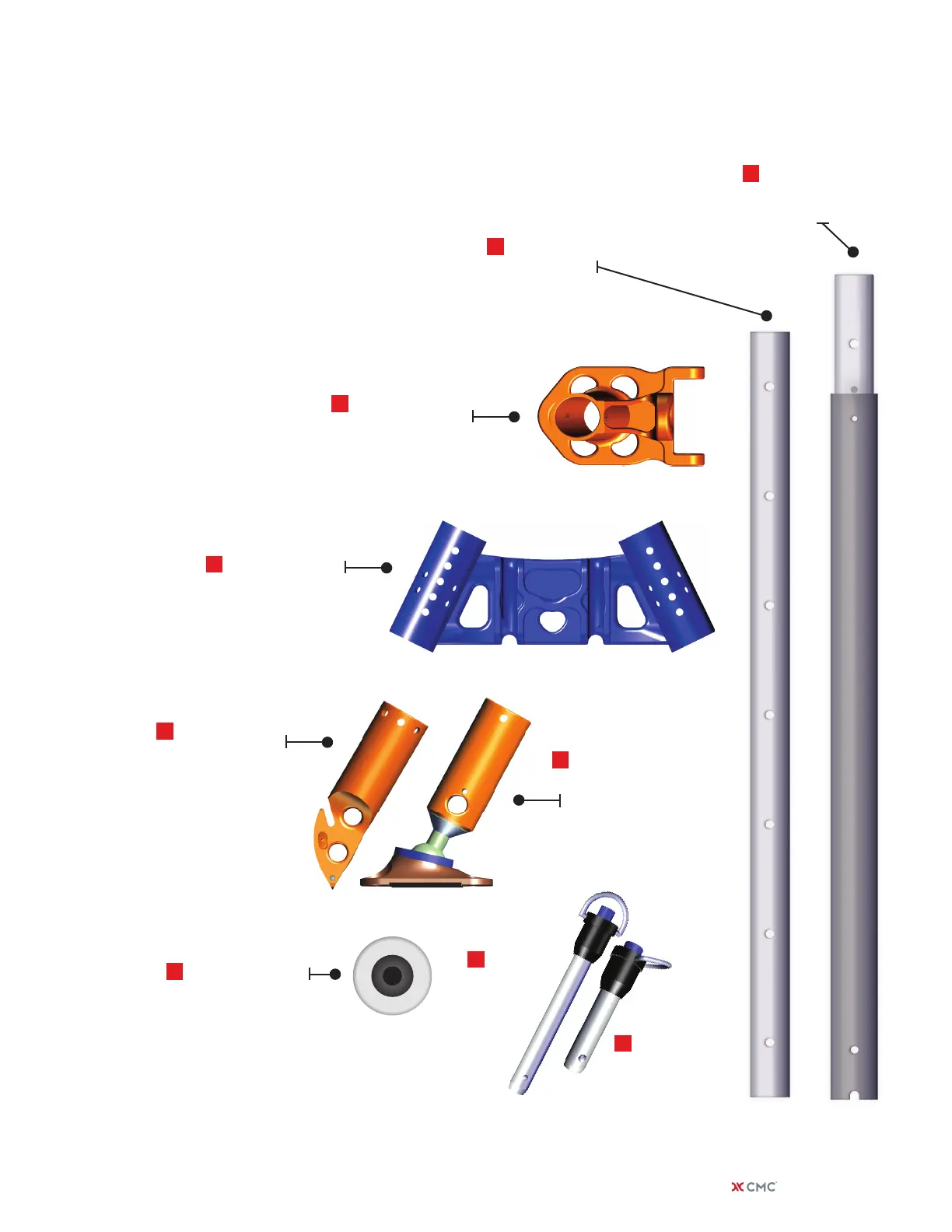 CMC