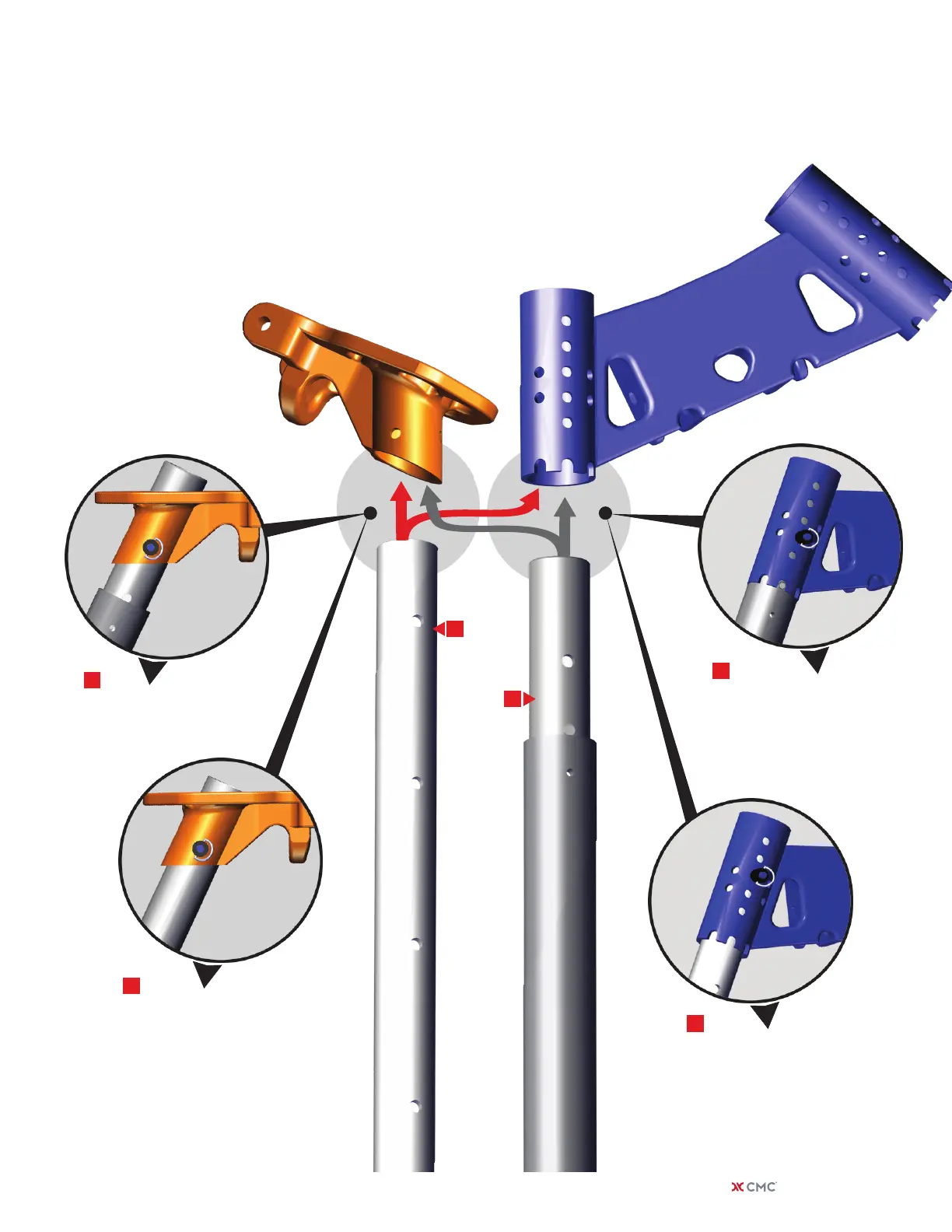 CMC