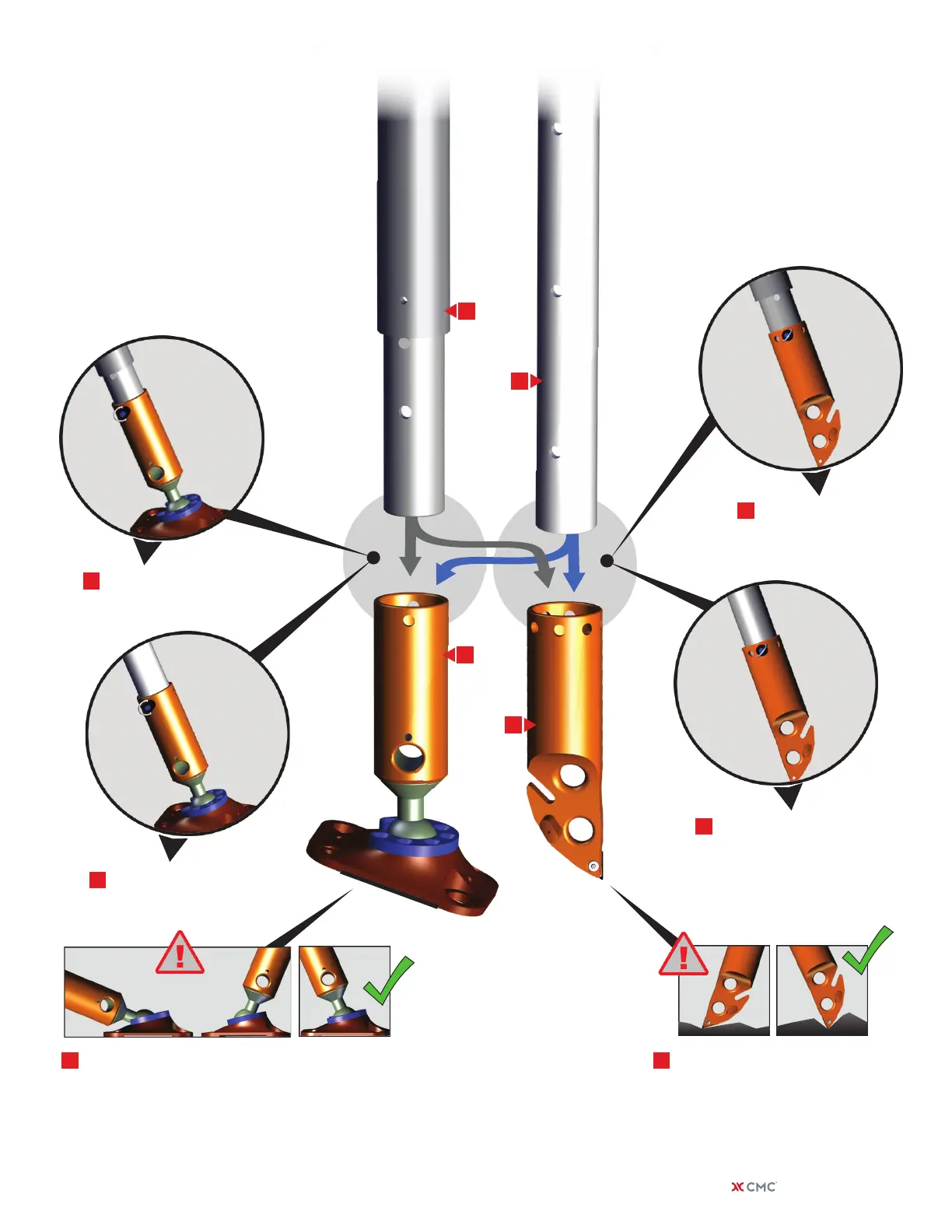 CMC