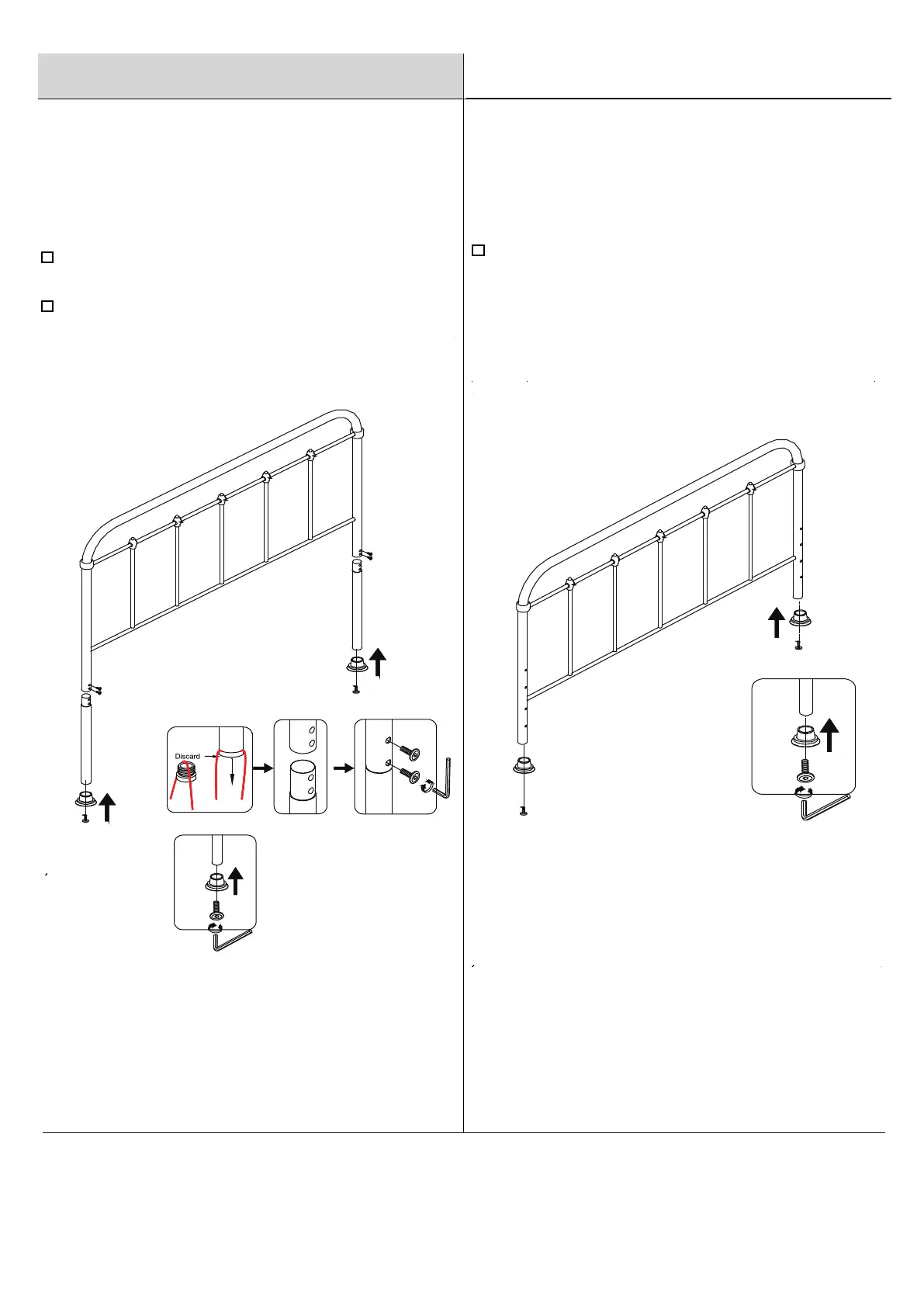 Discard