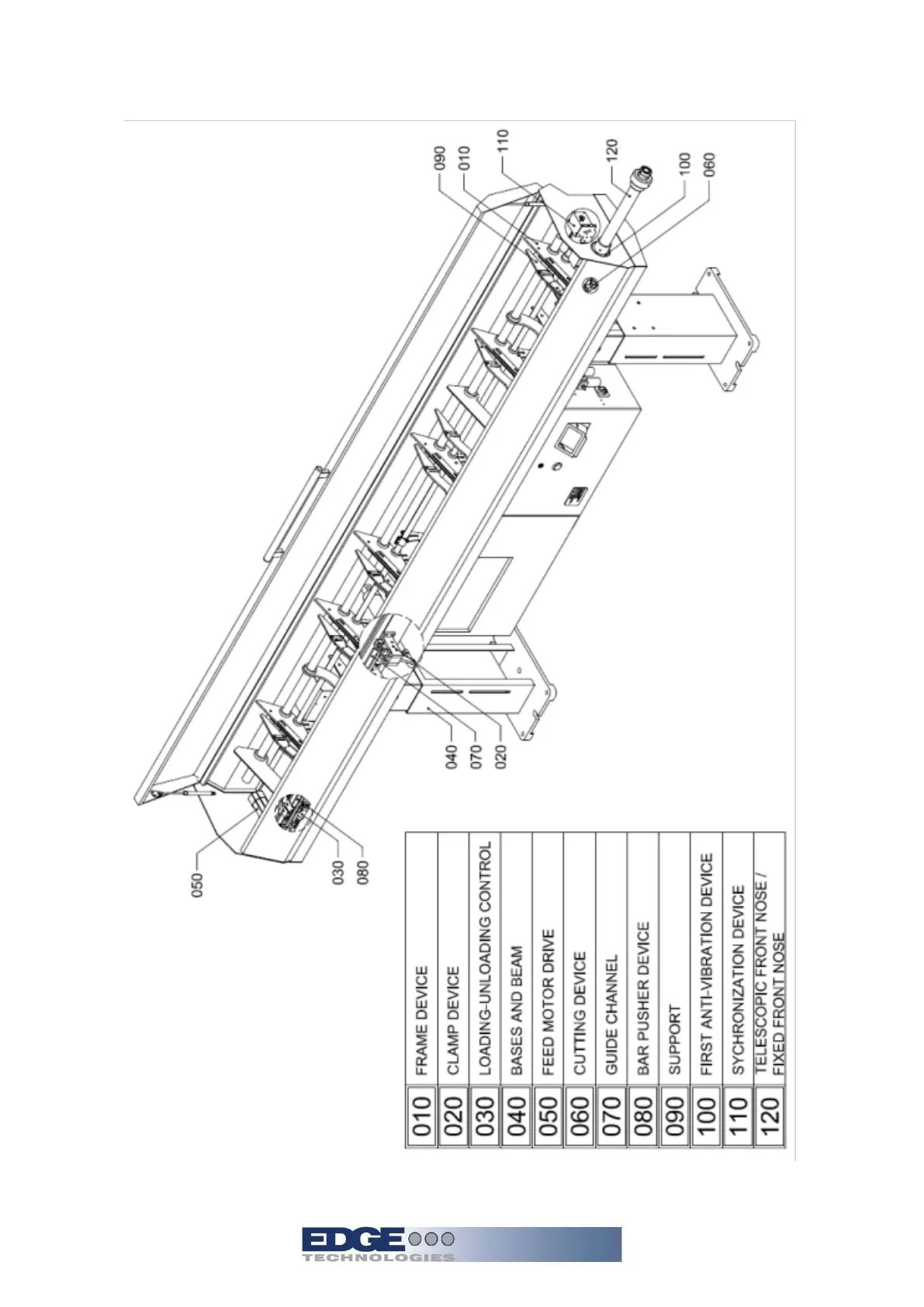 090
010
110
120
100
060
040
070
020
050
030
080

| 010 | FRAME DEVICE |
|---|---|
| 020 | CLAMP DEVICE |
| 030 | LOADING-UNLOADING CONTROL |
| 040 | BASES AND BEAM |
| 050 | FEED MOTOR DRIVE |
| 060 | CUTTING DEVICE |
| 070 | GUIDE CHANNEL |
| 080 | BAR PUSHER DEVICE |
| 090 | SUPPORT |
| 100 | FIRST ANTI-VIBRATION DEVICE |
| 110 | SYCHRONIZATION DEVICE |
| 120 | TELESCOPIC FRONT NOSE / FIXED FRONT NOSE |

EDGE
TECHNOLOGIES