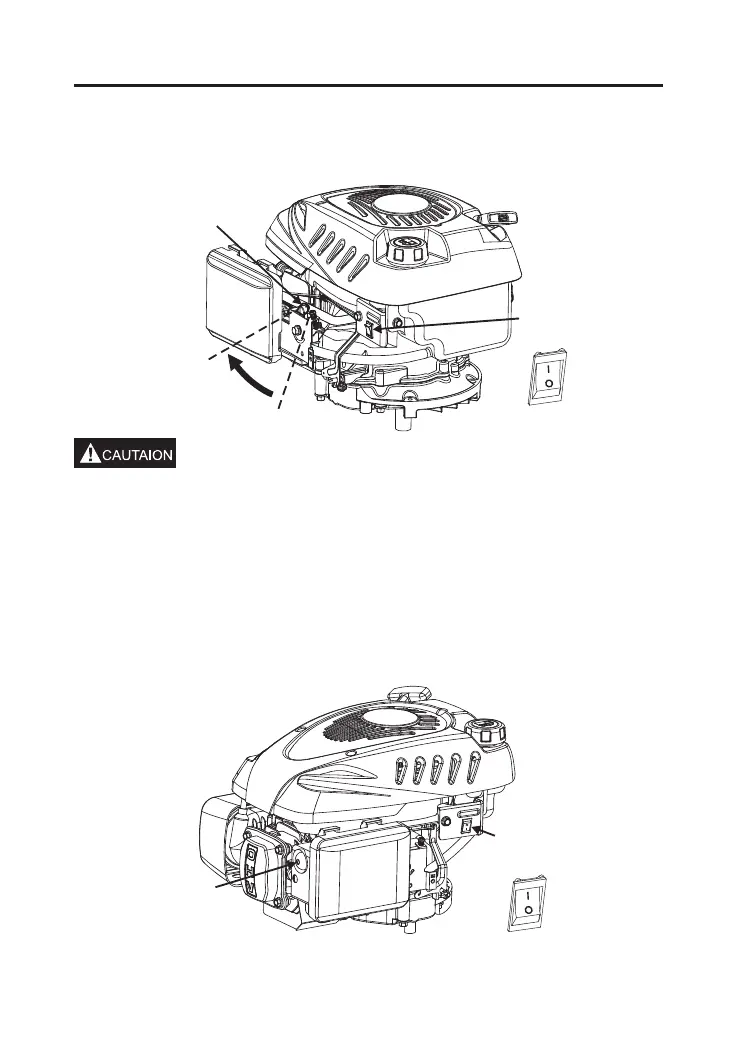 CAUTAION

I
O

I
O