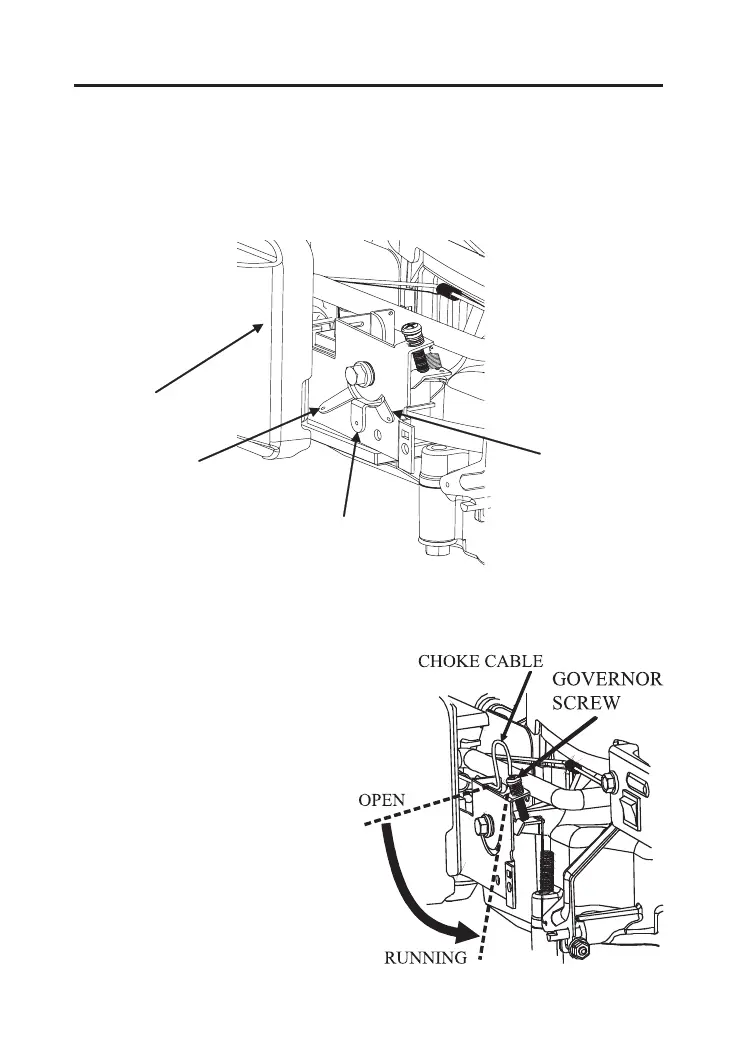 CHOKE CABLE

GOVERNOR SCREW

OPEN

RUNNING