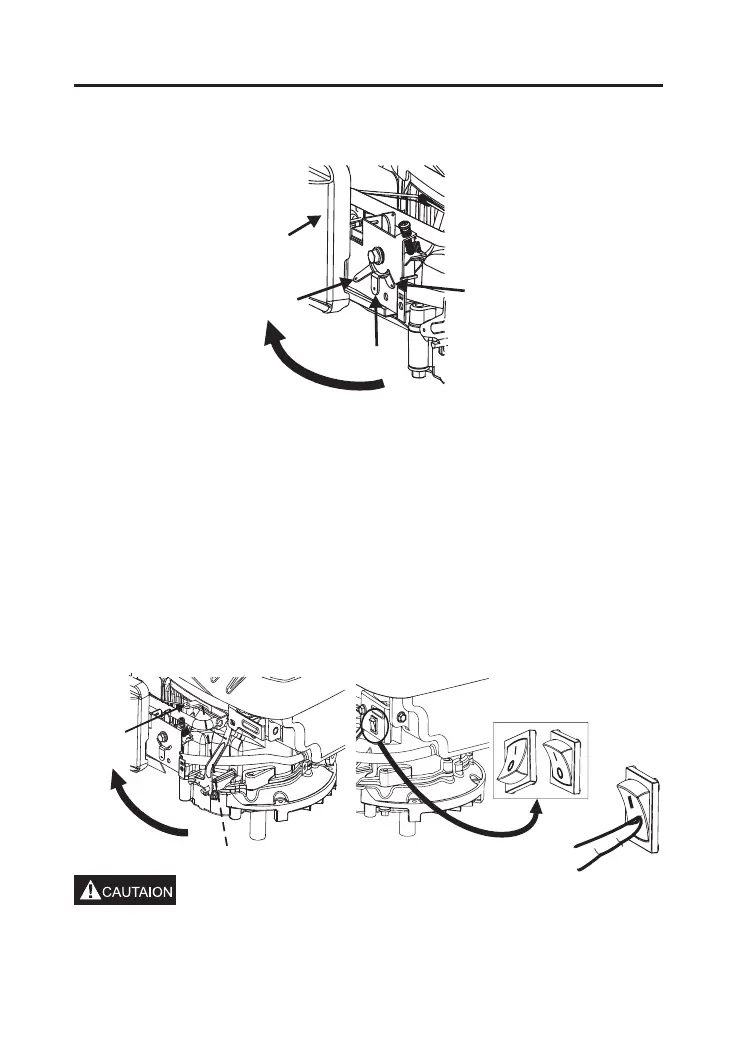 CAUTAION