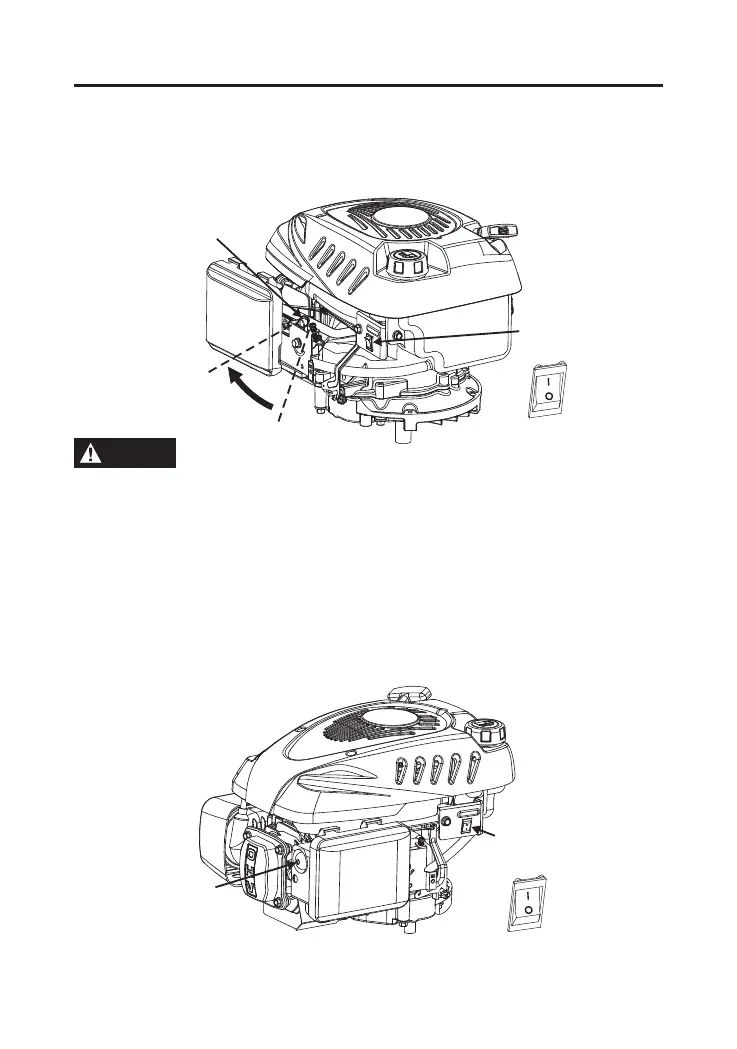 I
O

I
O