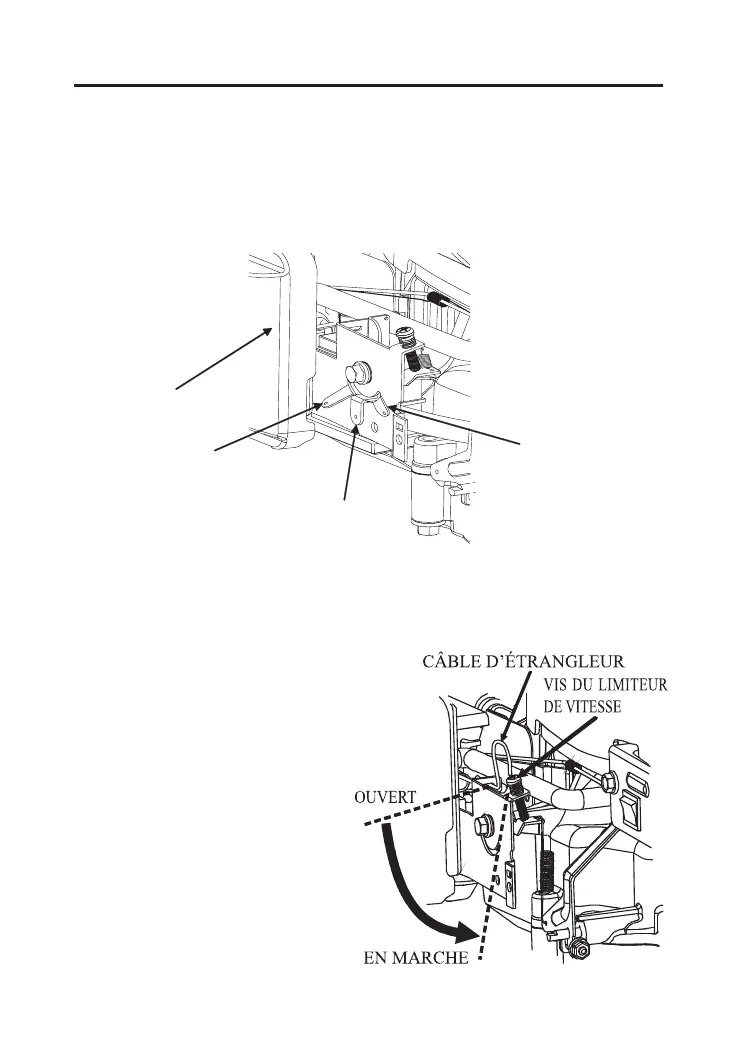 CÂBLE D'ÉTRANGLEUR
VIS DU LIMITEUR DE VITESSE
OUVERT
EN MARCHE