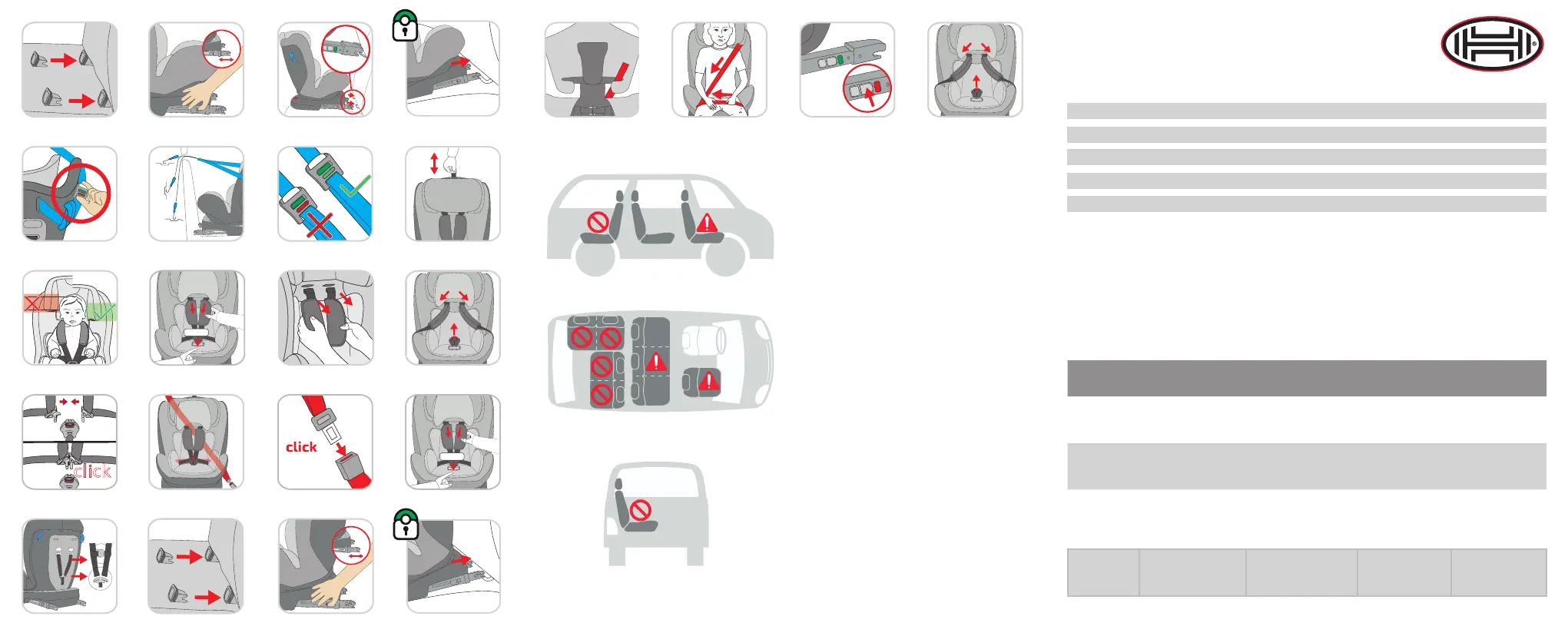 click

click