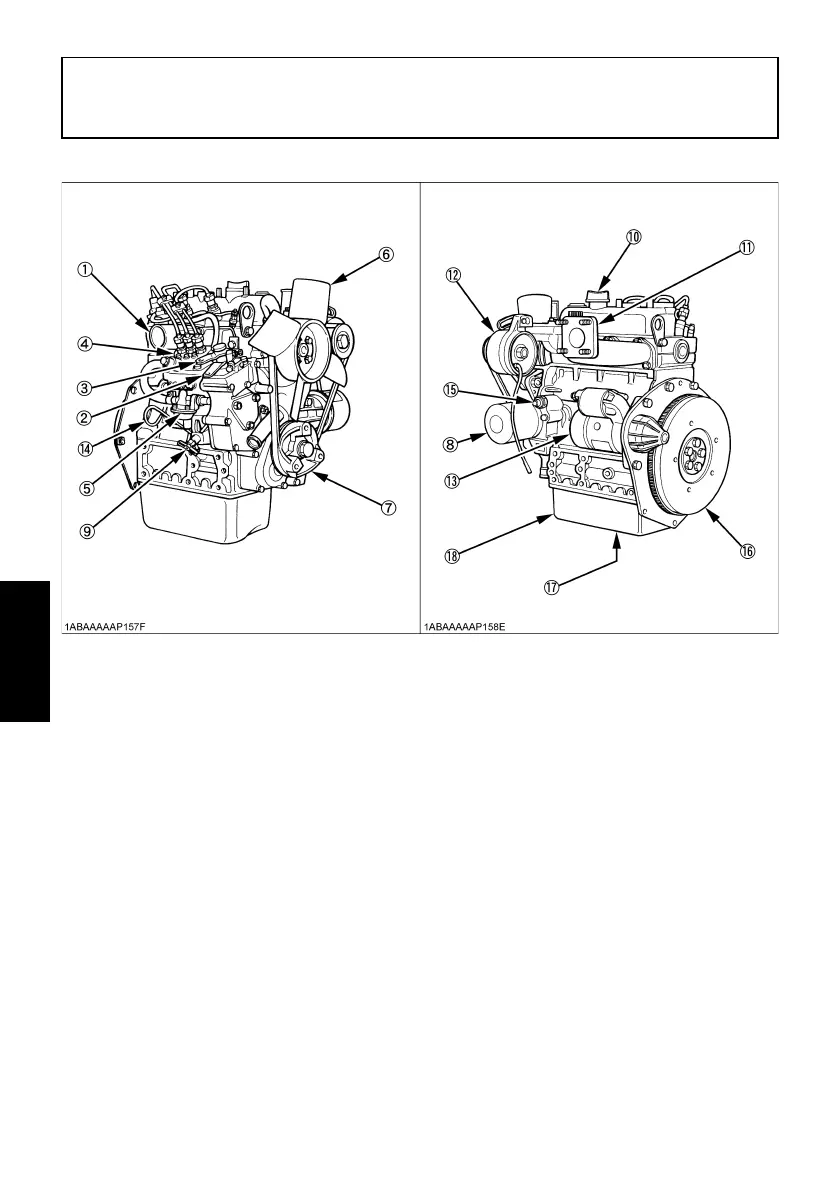 ①
④
③
②
⑭
⑤
⑨
⑥
⑦
1ABAAAAAP157F

⑩
⑪
⑫
⑮
⑧
⑬
⑱
⑰
⑯
1ABAAAAAP158E