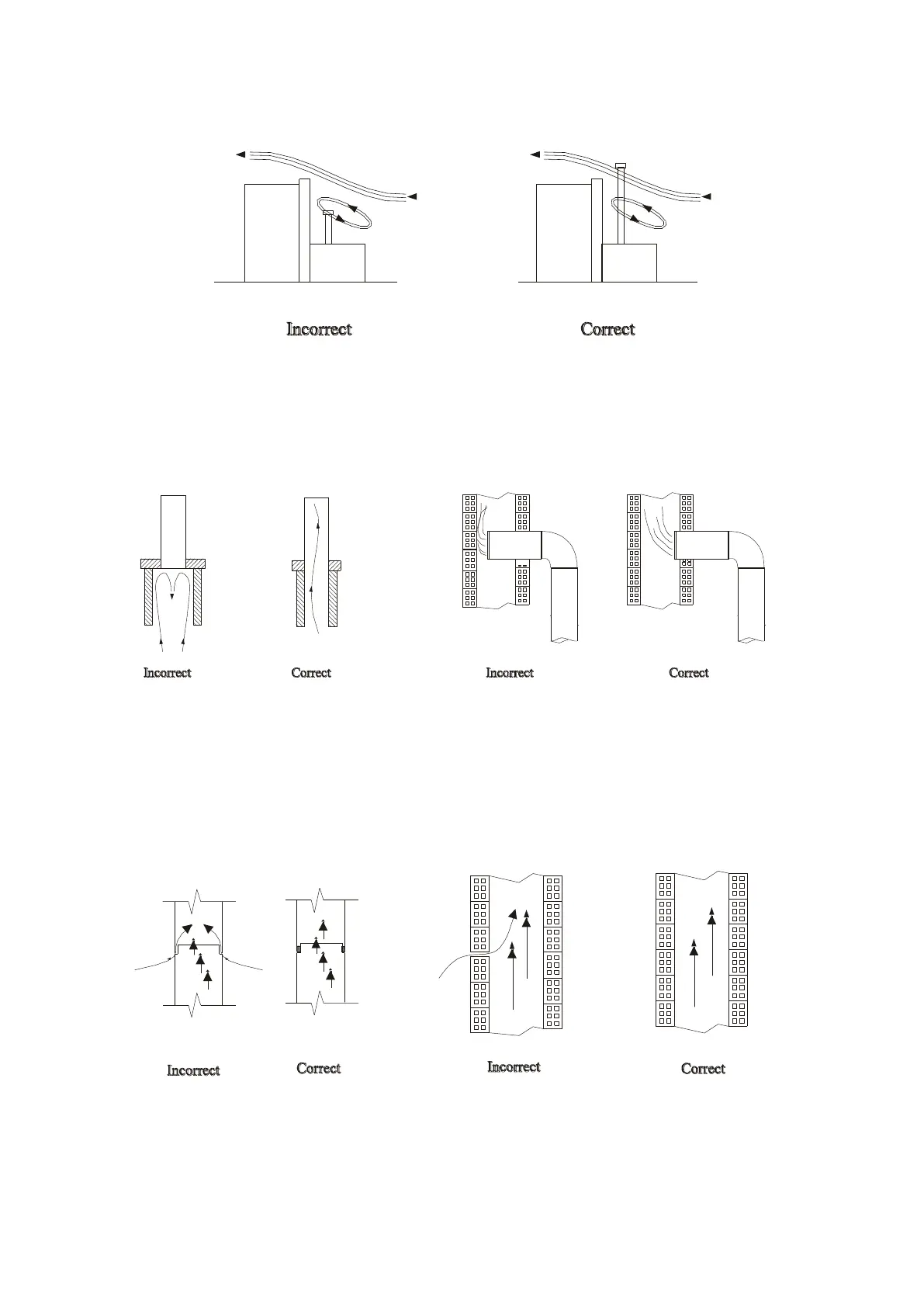 Incorrect

Correct

Incorrect

Correct

Incorrect

Correct

Incorrect

Correct

Incorrect

Correct