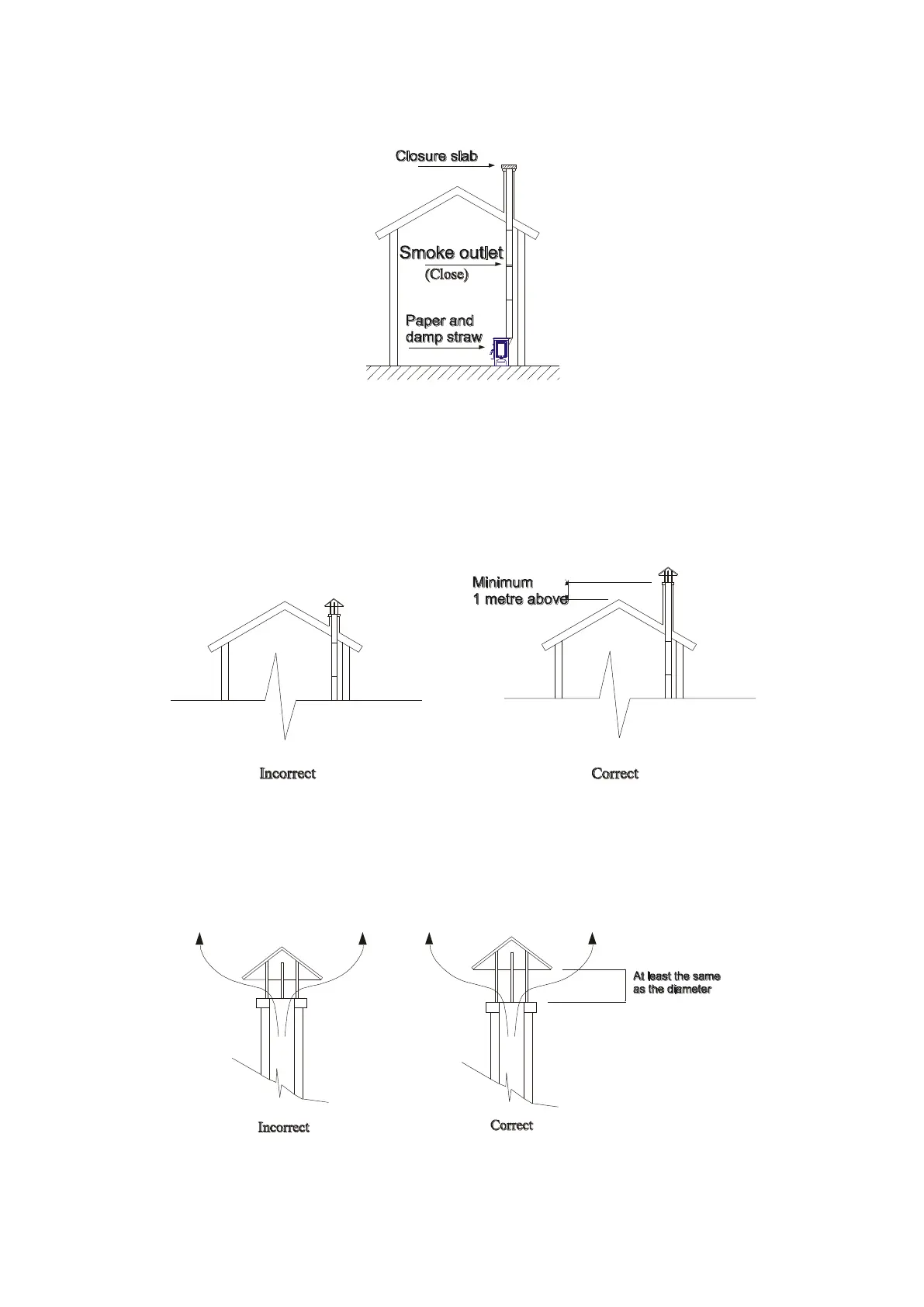 Closure slab

Smoke outlet
(Close)

Paper and
damp straw

Minimum
1 metre above

Incorrect

Correct

At least the same
as the diameter

Incorrect

Correct