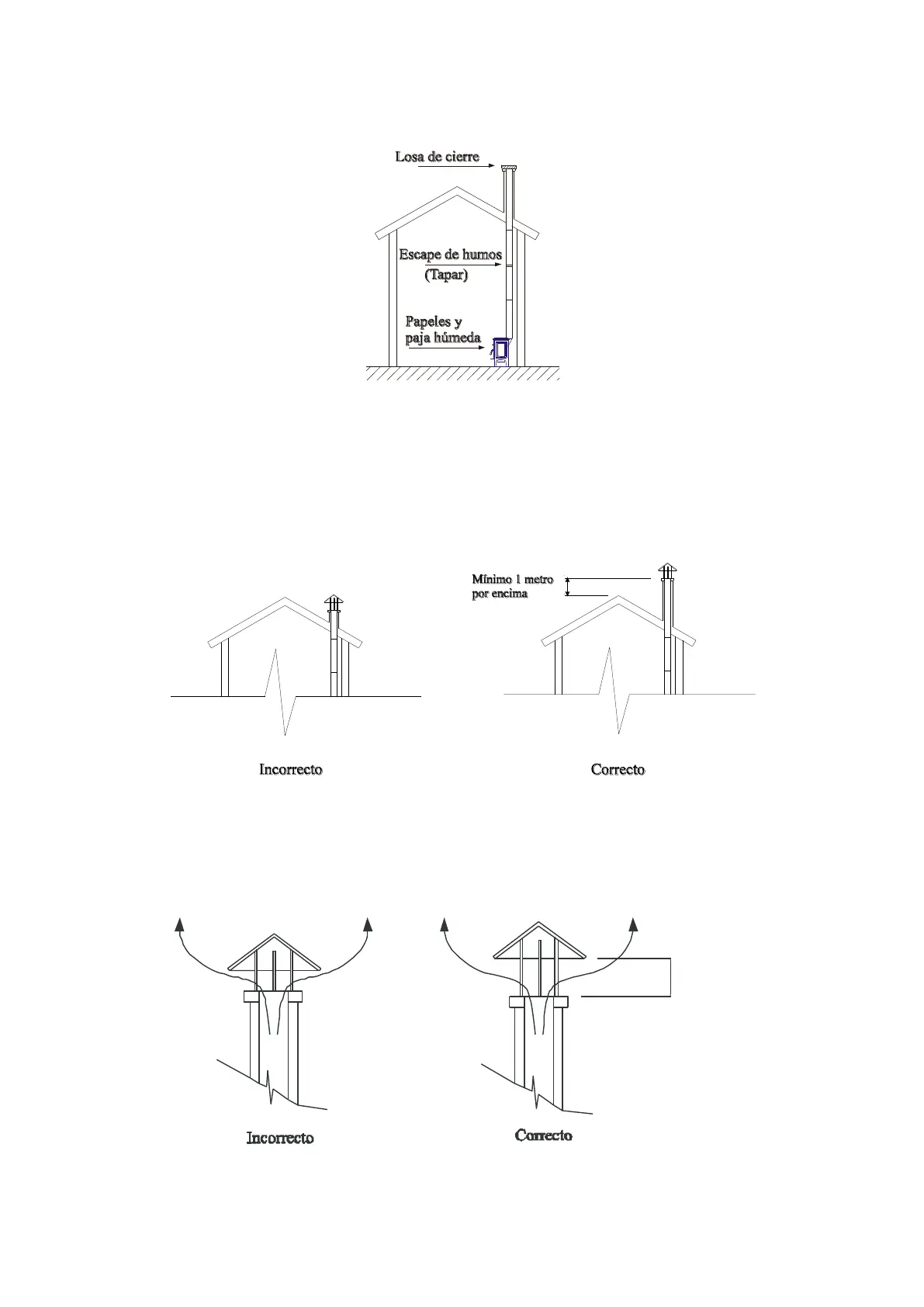 Losa de cierre

Escape de humos
(Tapar)

Papeles y
paja húmeda

Mínimo 1 metro
por encima

Incorrecto

Correcto

Incorrecto

Correcto