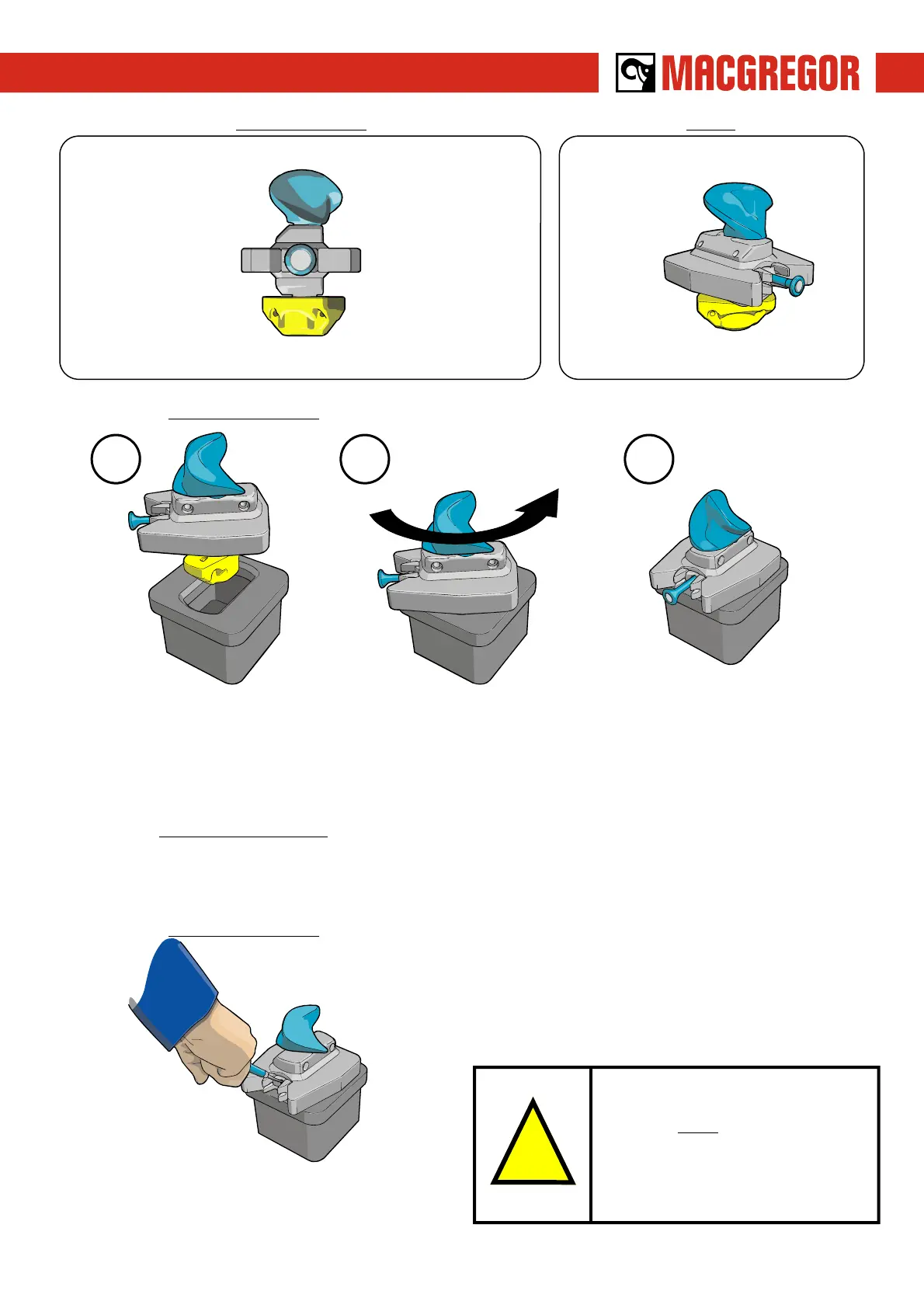 MACGREGOR