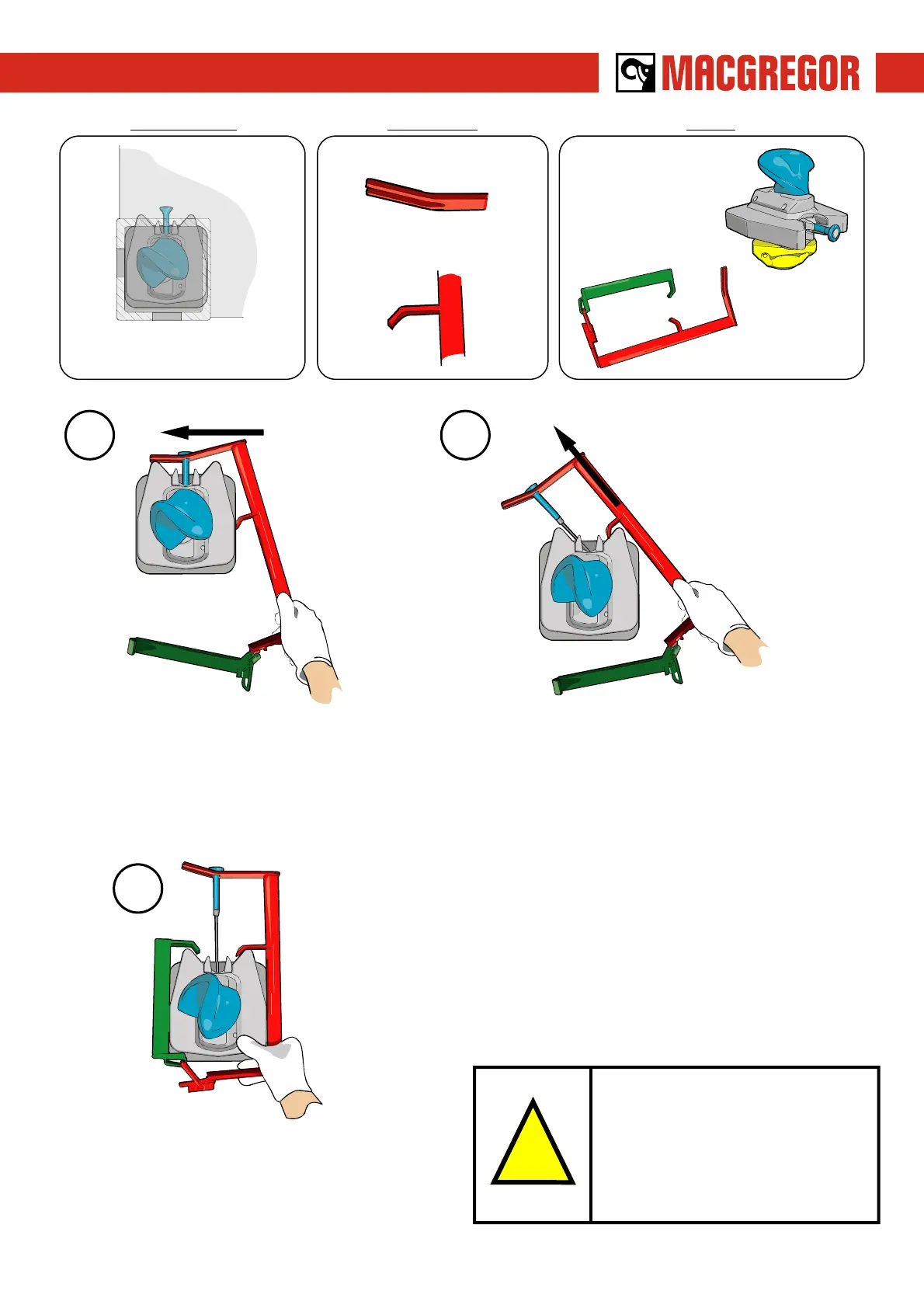 MACGREGOR