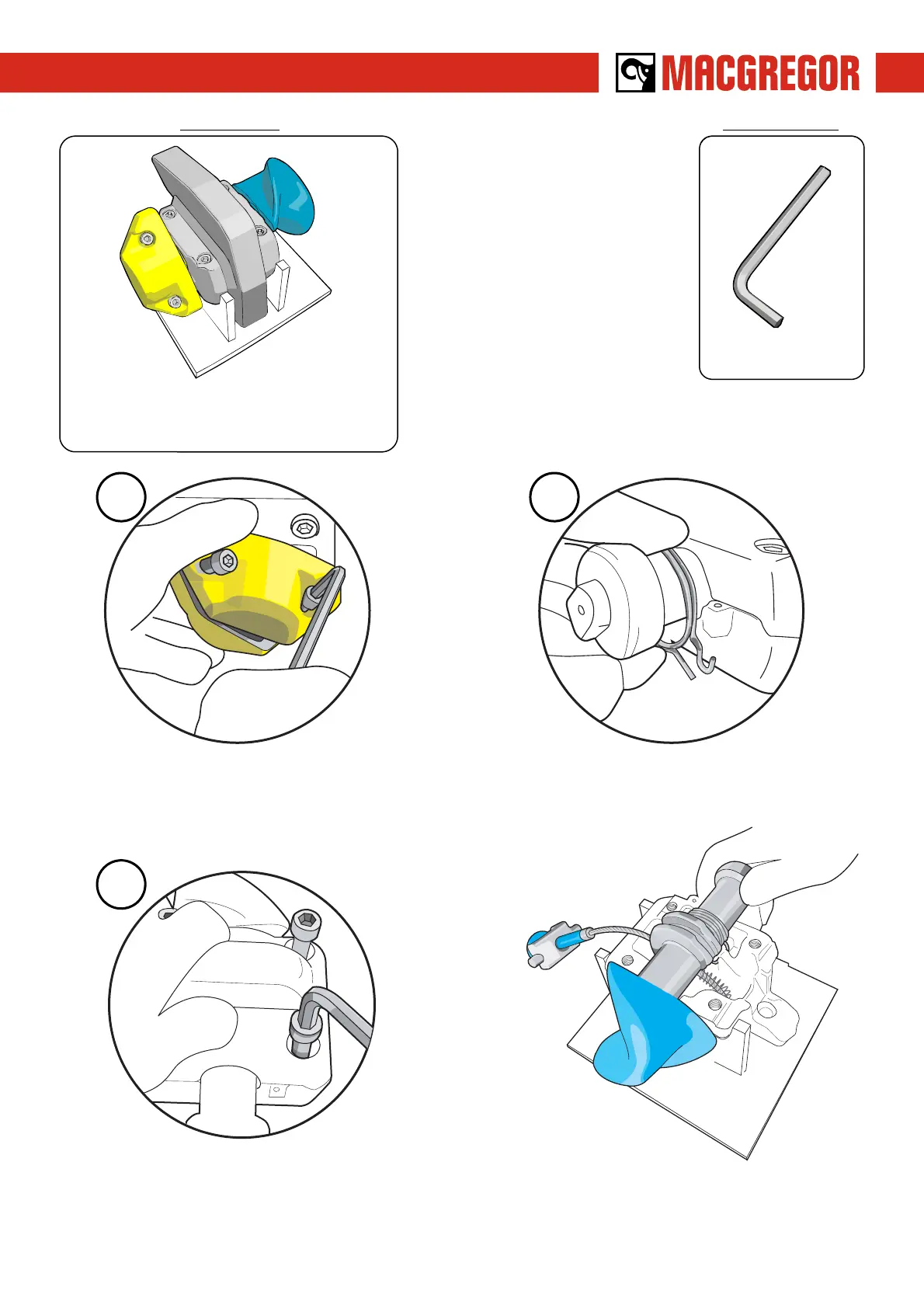 MACGREGOR