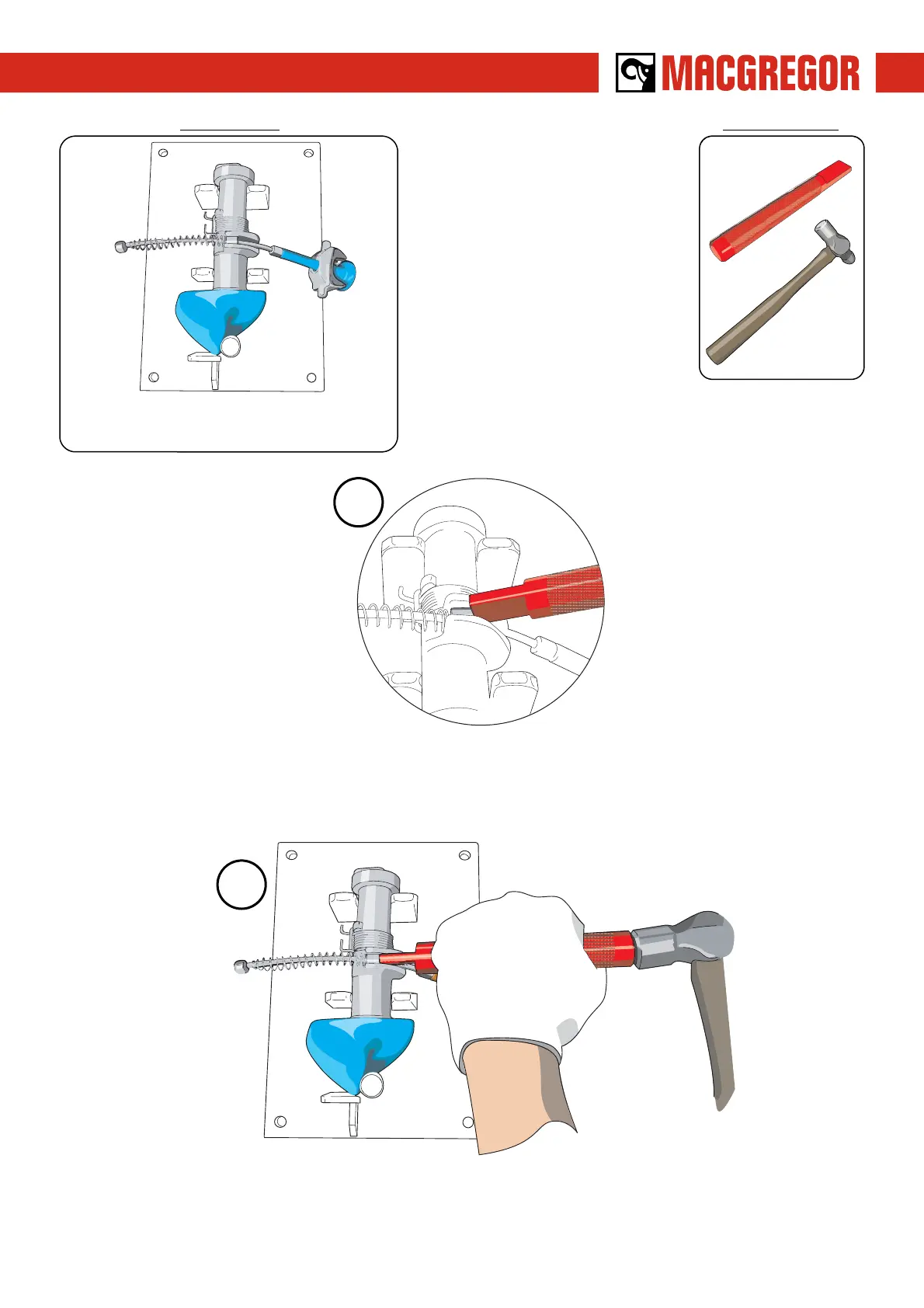 MACGREGOR