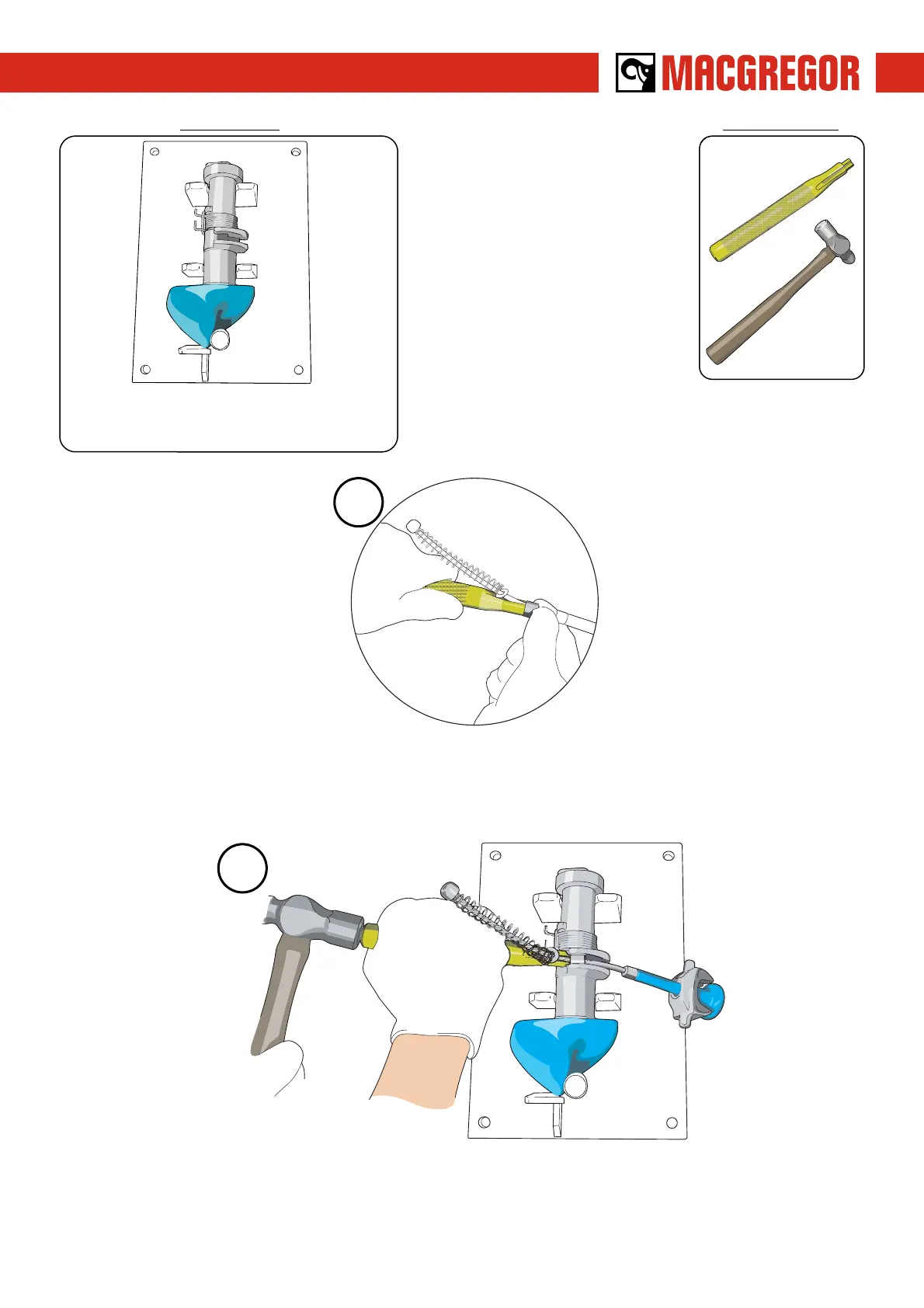 MACGREGOR