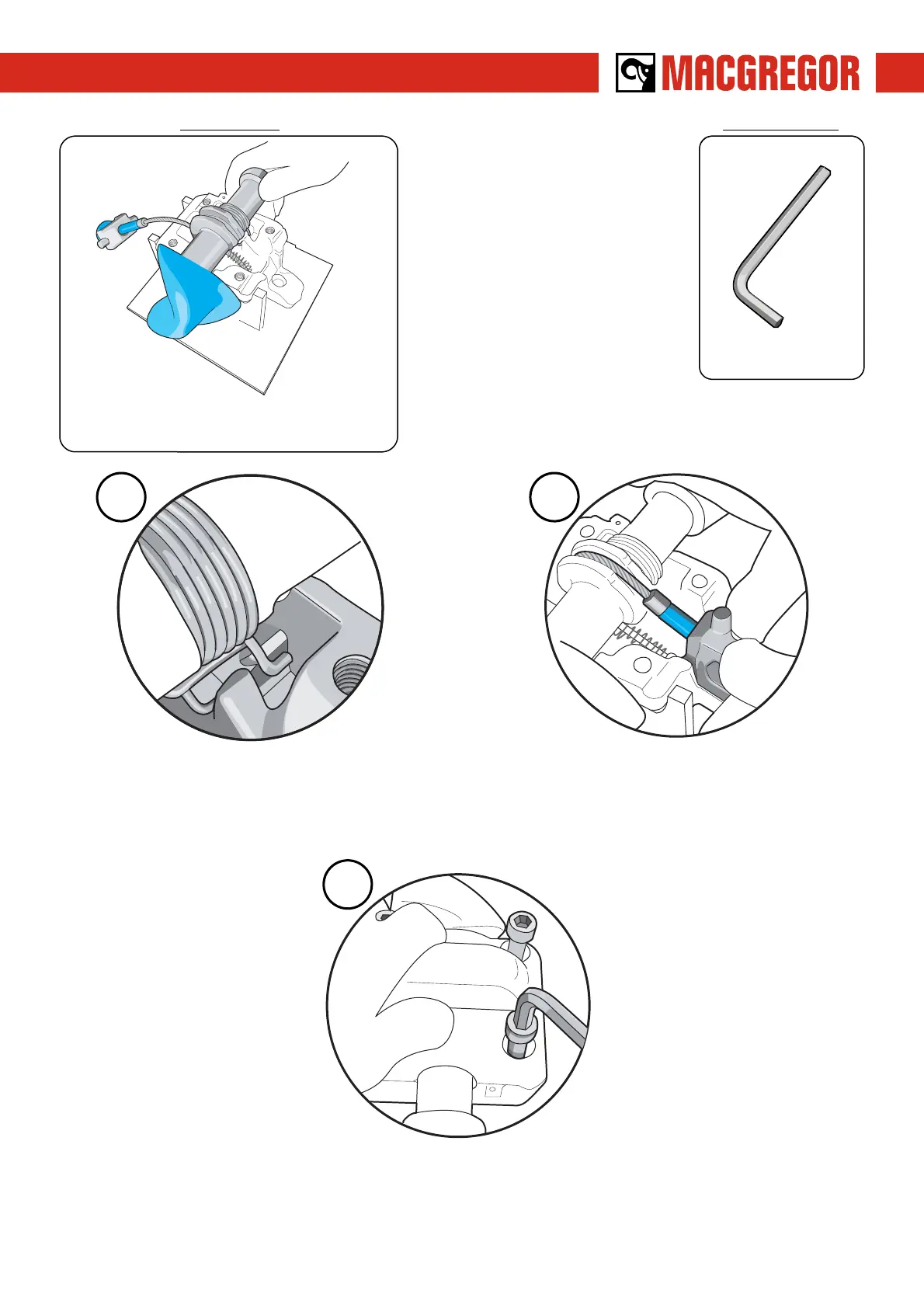 MACGREGOR