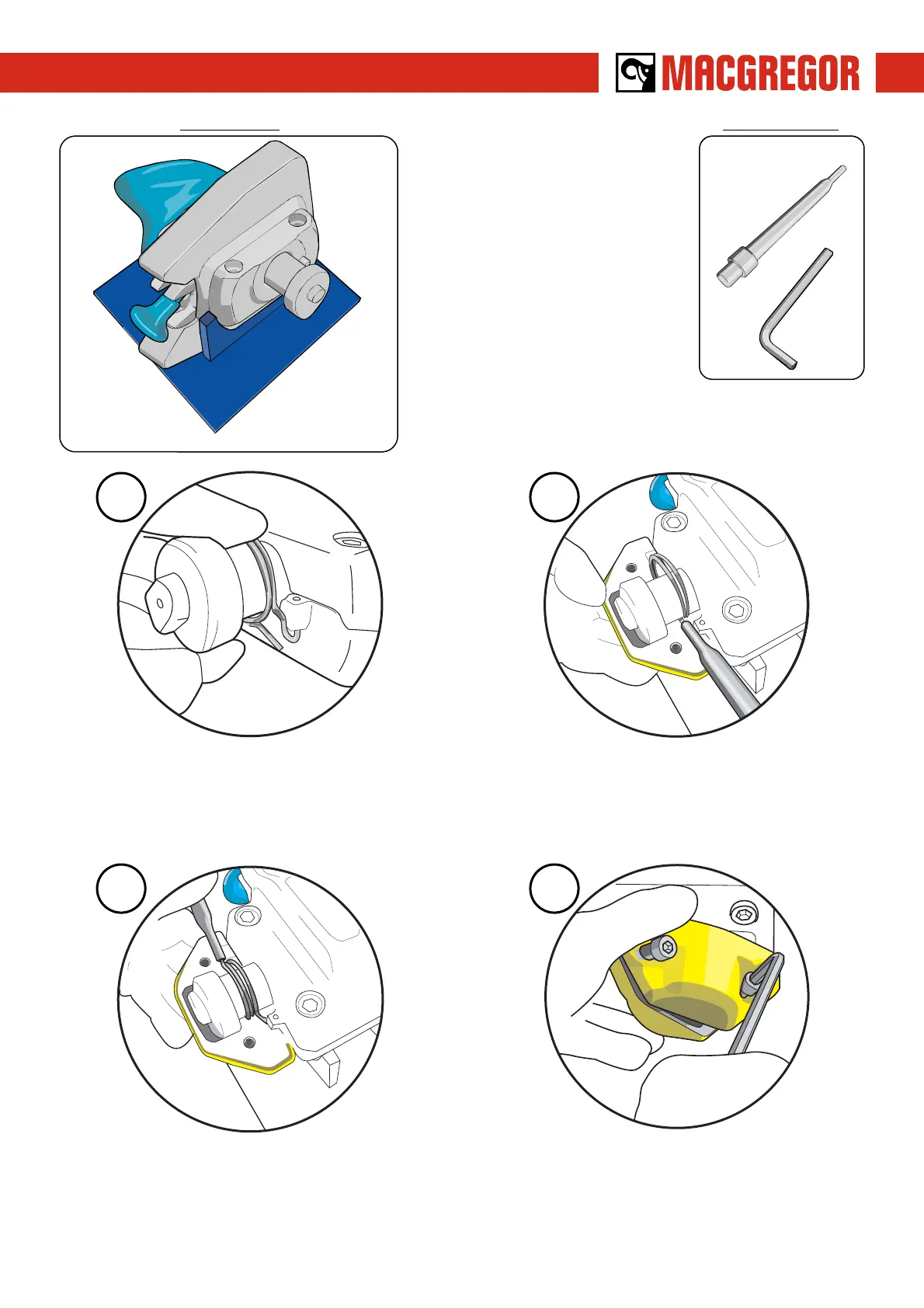 MACGREGOR