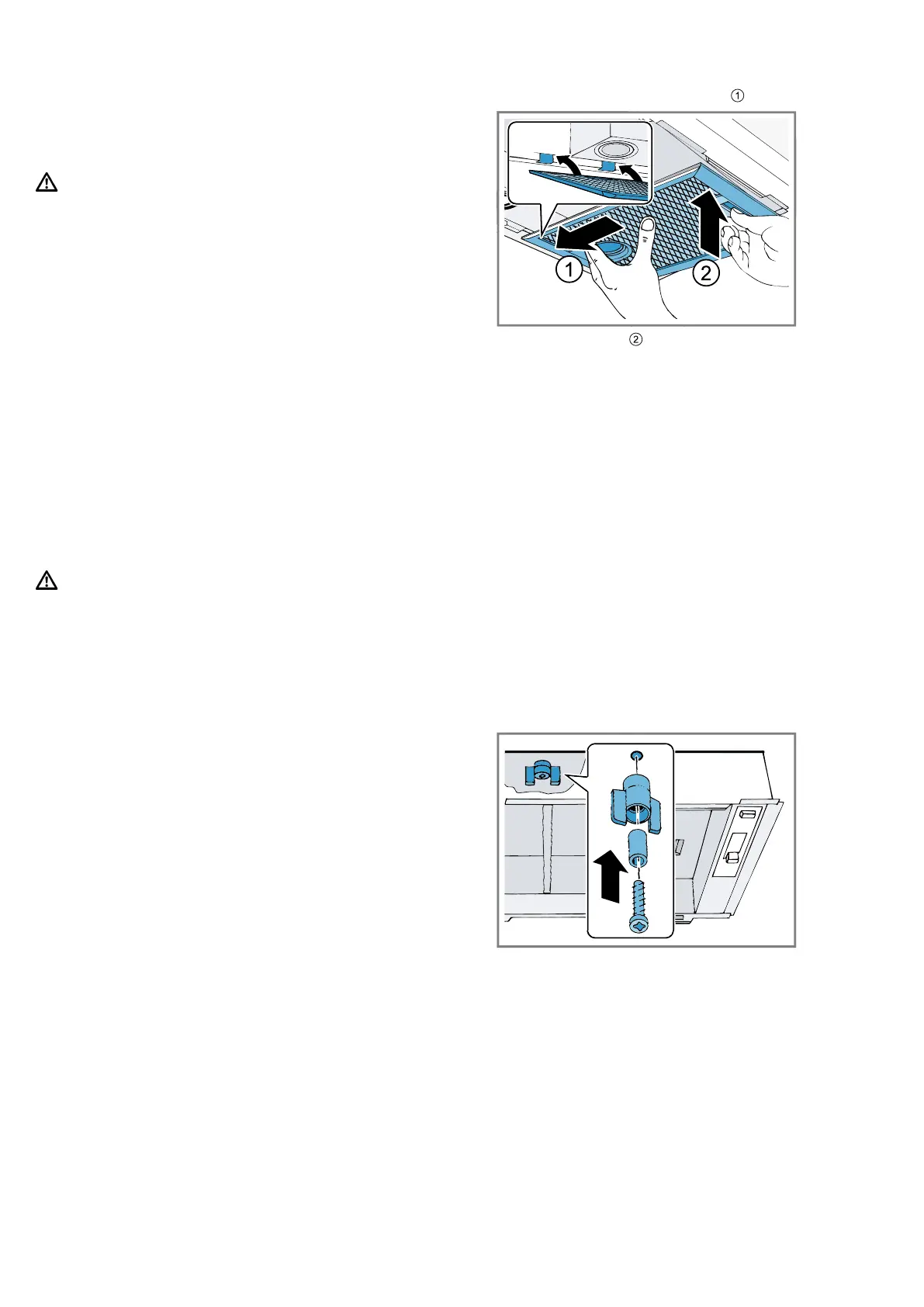 ①

1

2

②