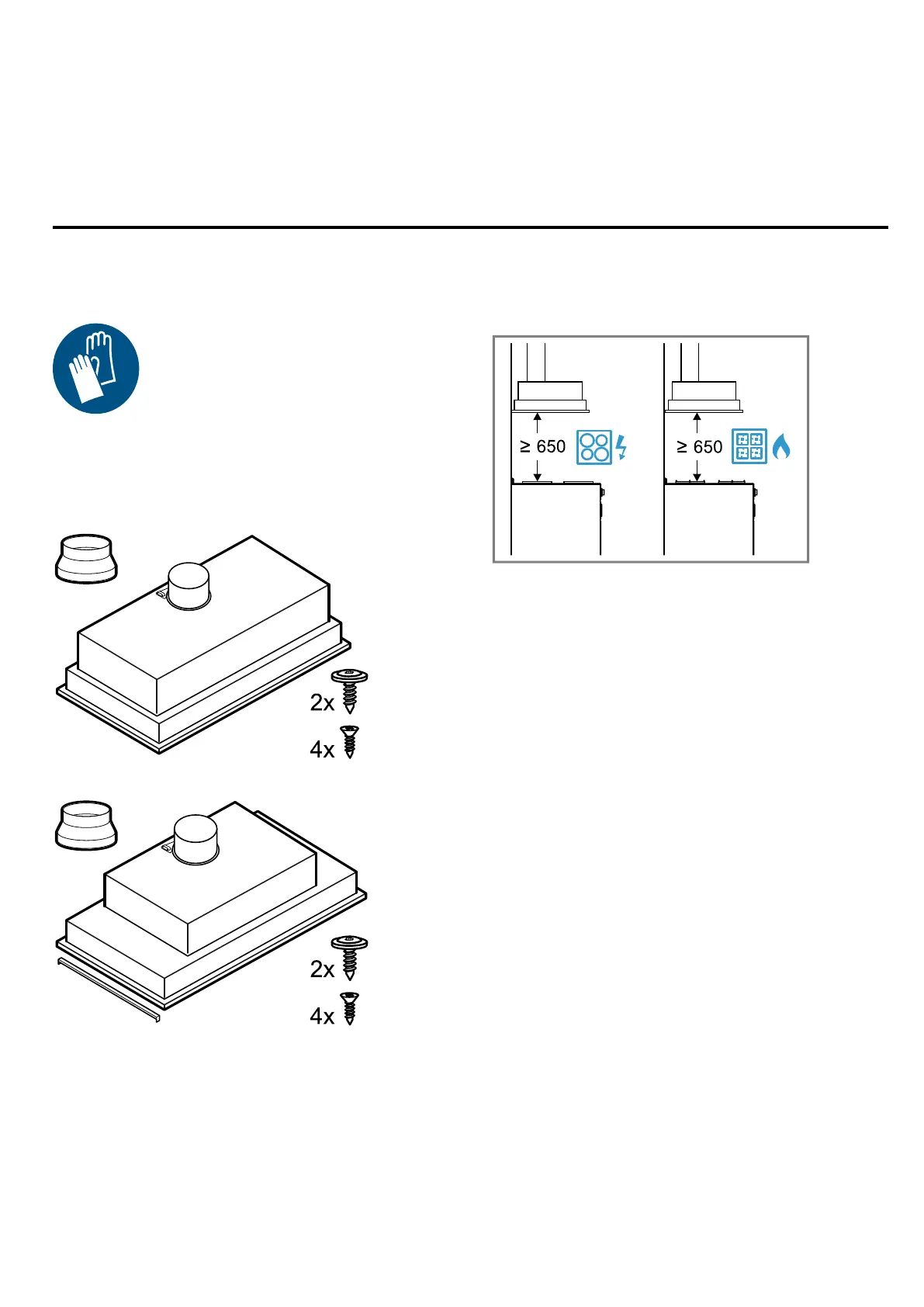 $\geq 650$

$\geq 650$

2x

4x

2x

4x