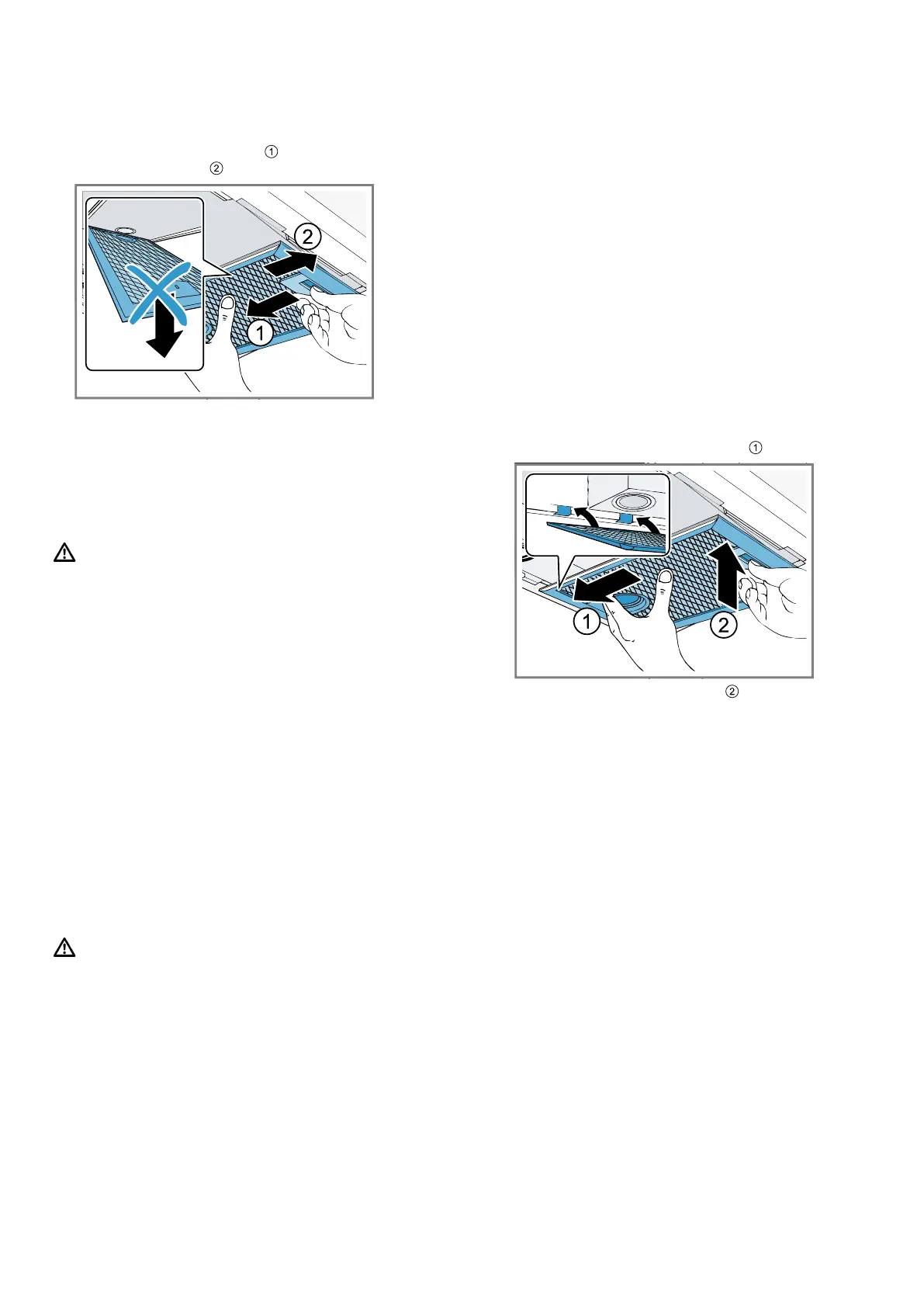 ①
②

2
1

①

1
2

②