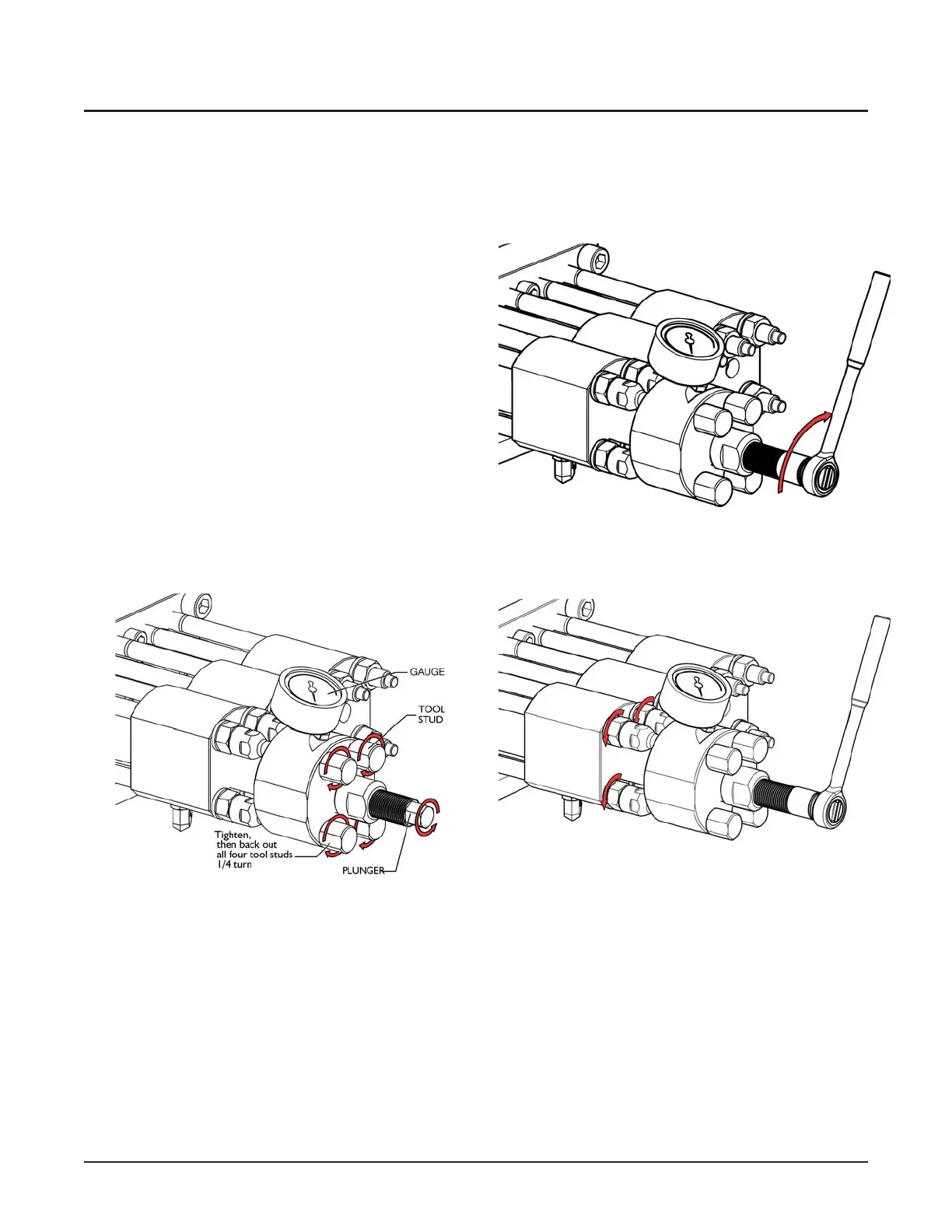 GAUGE

TOOL STUD

Tighten, then back out all four tool studs 1/4 turn

PLUNGER