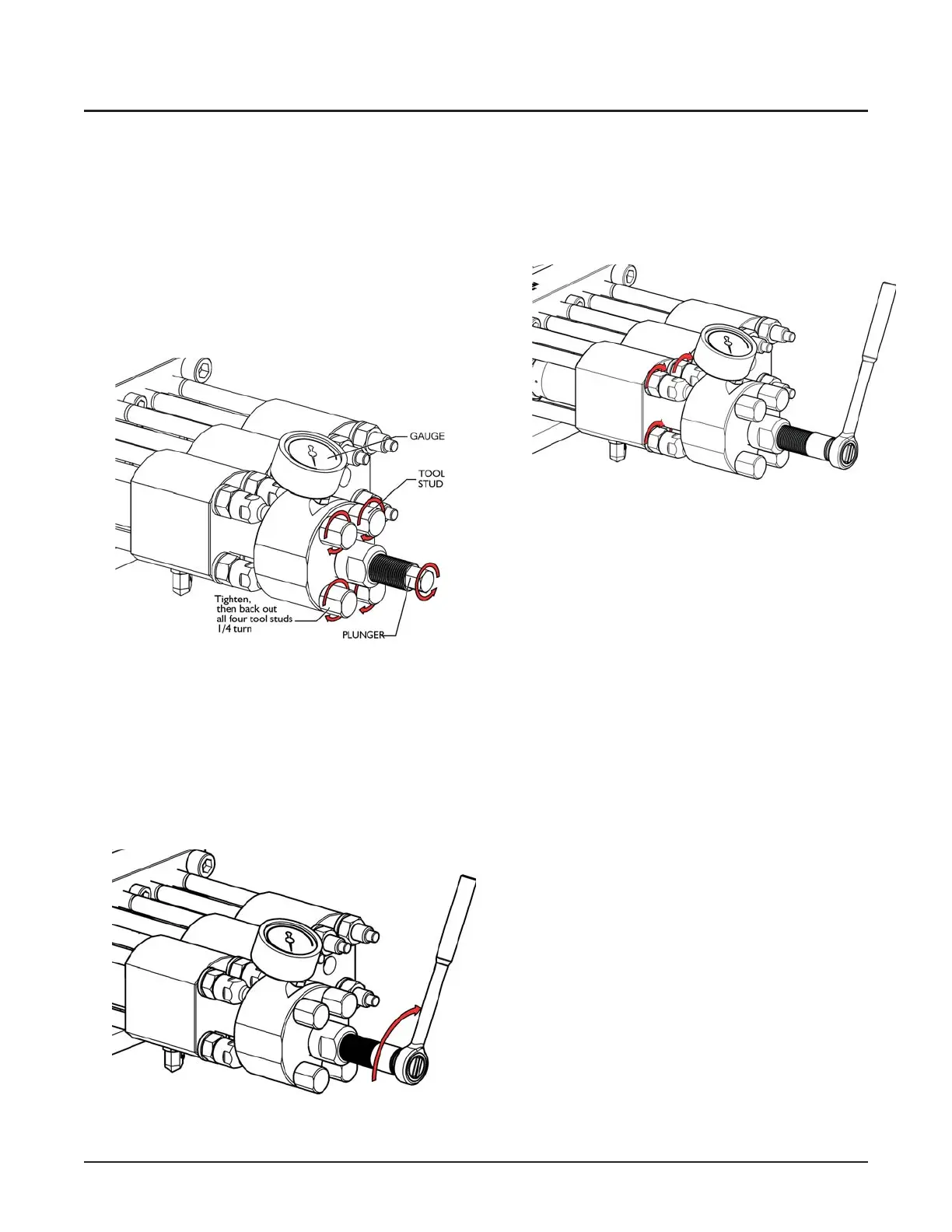 GAUGE

TOOL STUD

Tighten, then back out all four tool studs 1/4 turn

PLUNGER