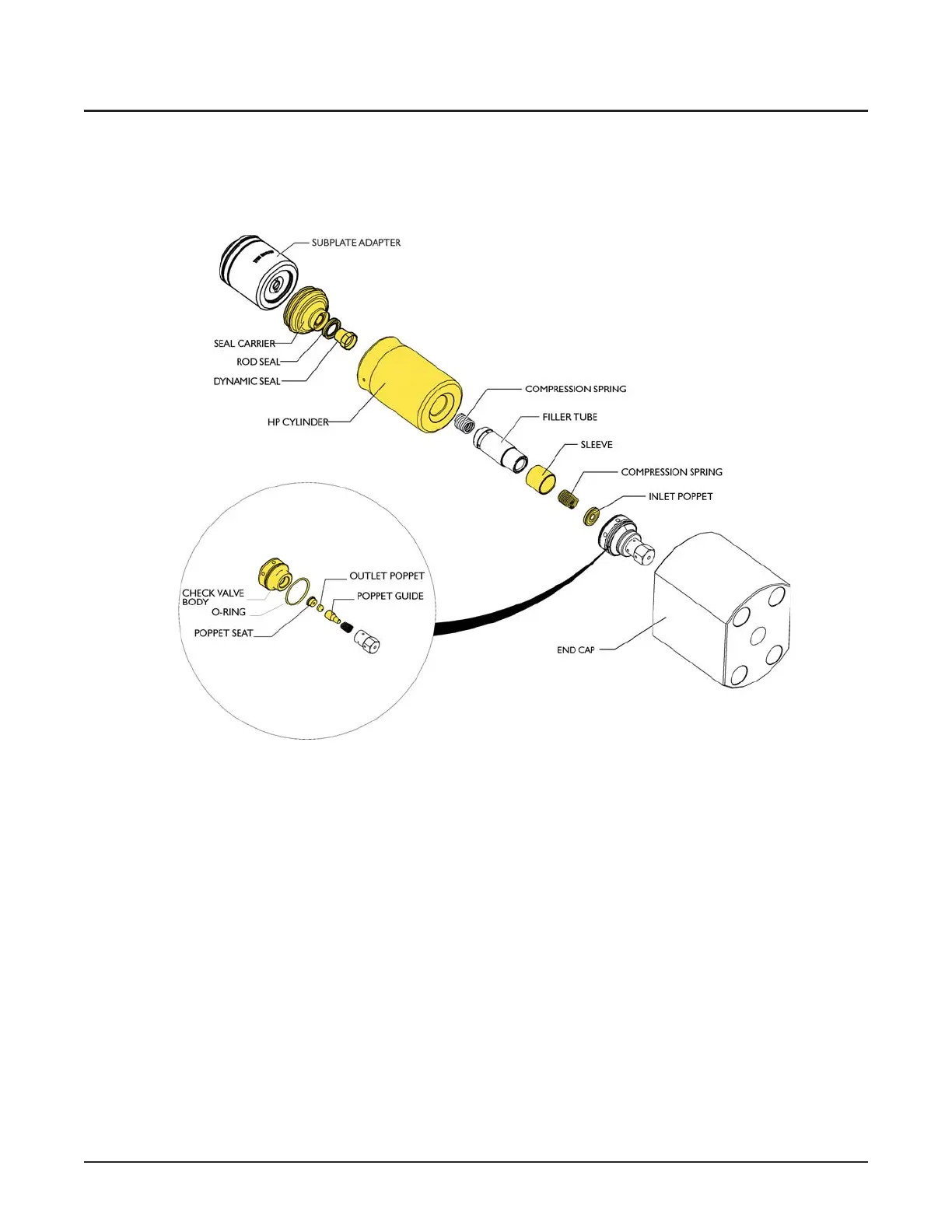 SUBPLATE ADAPTER

SEAL CARRIER

ROD SEAL

DYNAMIC SEAL

HP CYLINDER

COMPRESSION SPRING

FILLER TUBE

SLEEVE

COMPRESSION SPRING

INLET POPPET

CHECK VALVE BODY

O-RING

POPPET SEAT

OUTLET POPPET

POPPET GUIDE

END CAP