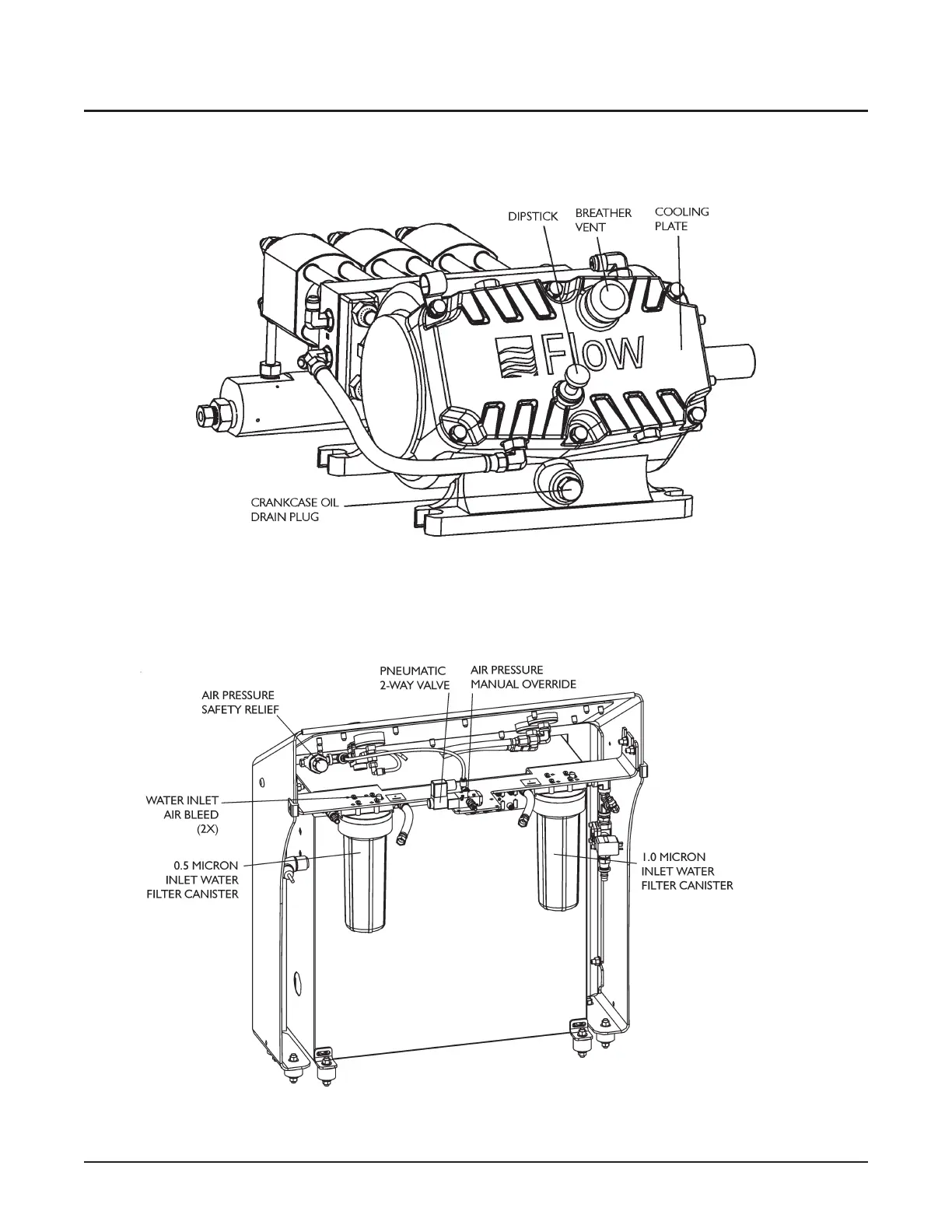 DIPSTICK

BREATHER VENT

COOLING PLATE

Flow

CRANKCASE OIL DRAIN PLUG

PNEUMATIC 2-WAY VALVE

AIR PRESSURE MANUAL OVERRIDE

AIR PRESSURE SAFETY RELIEF

WATER INLET AIR BLEED (2X)

0.5 MICRON INLET WATER FILTER CANISTER

1.0 MICRON INLET WATER FILTER CANISTER