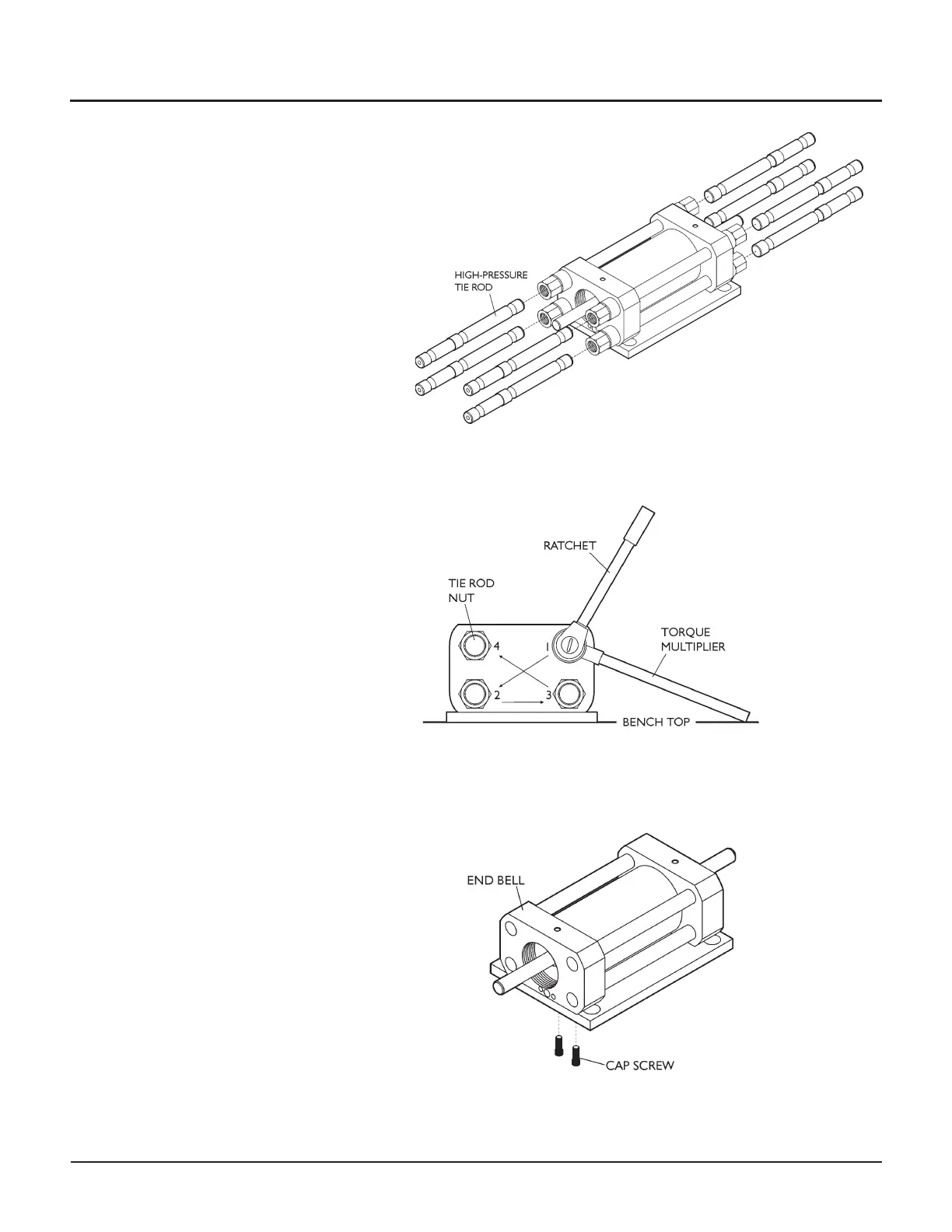 HIGH-PRESSURE TIE ROD

RATCHET

TIE ROD NUT

TORQUE MULTIPLIER

4

1

2

3

BENCH TOP

END BELL

CAP SCREW