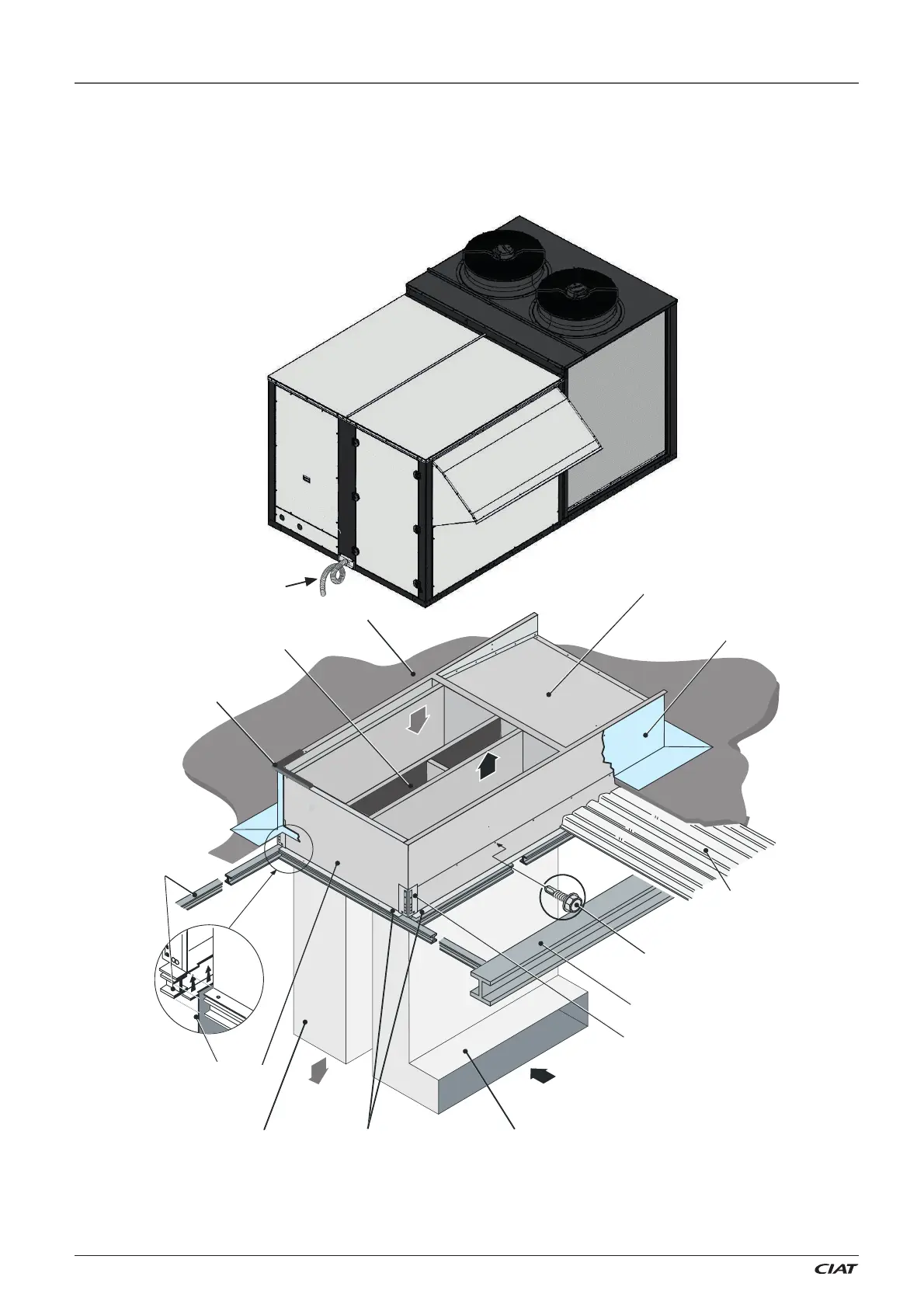 CIAT