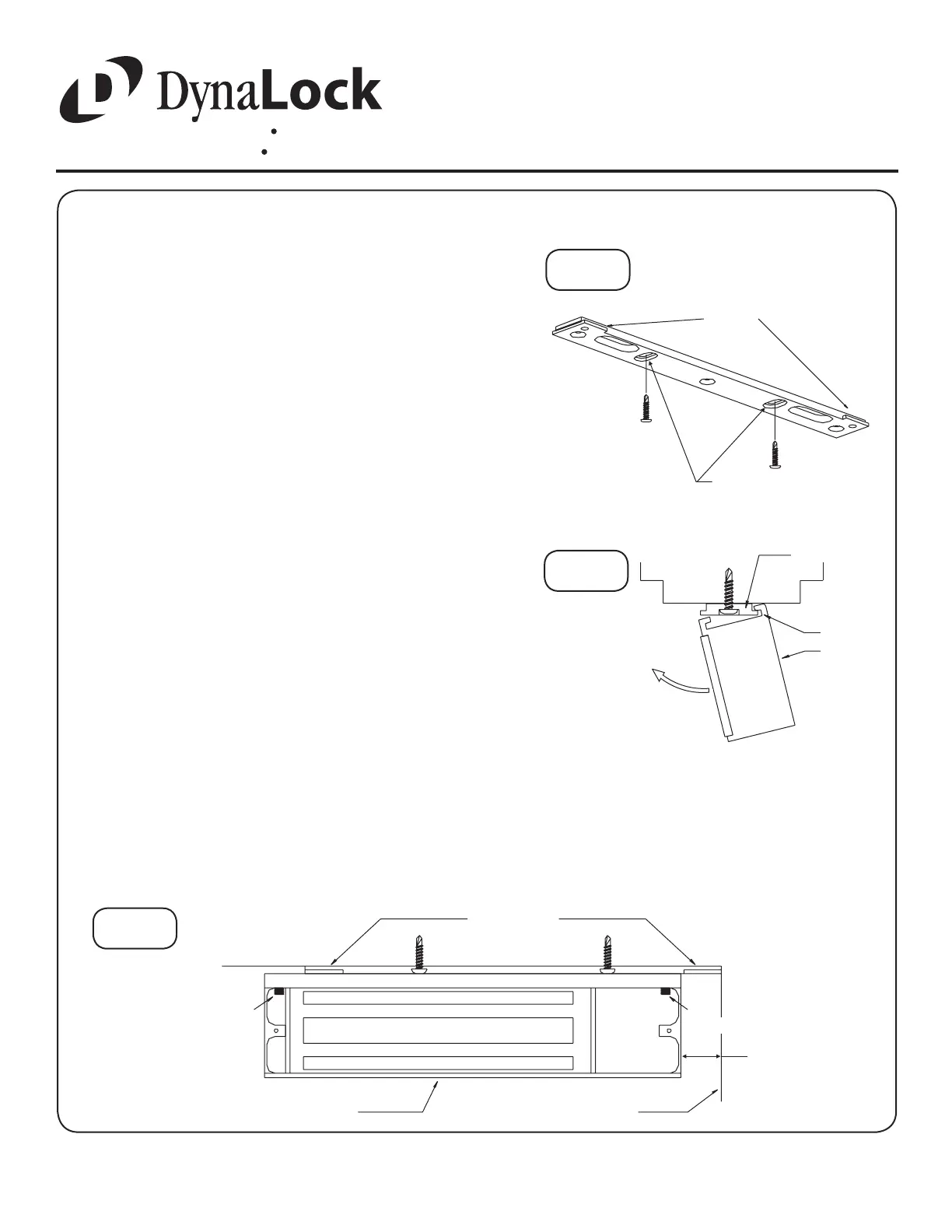 DynaLock