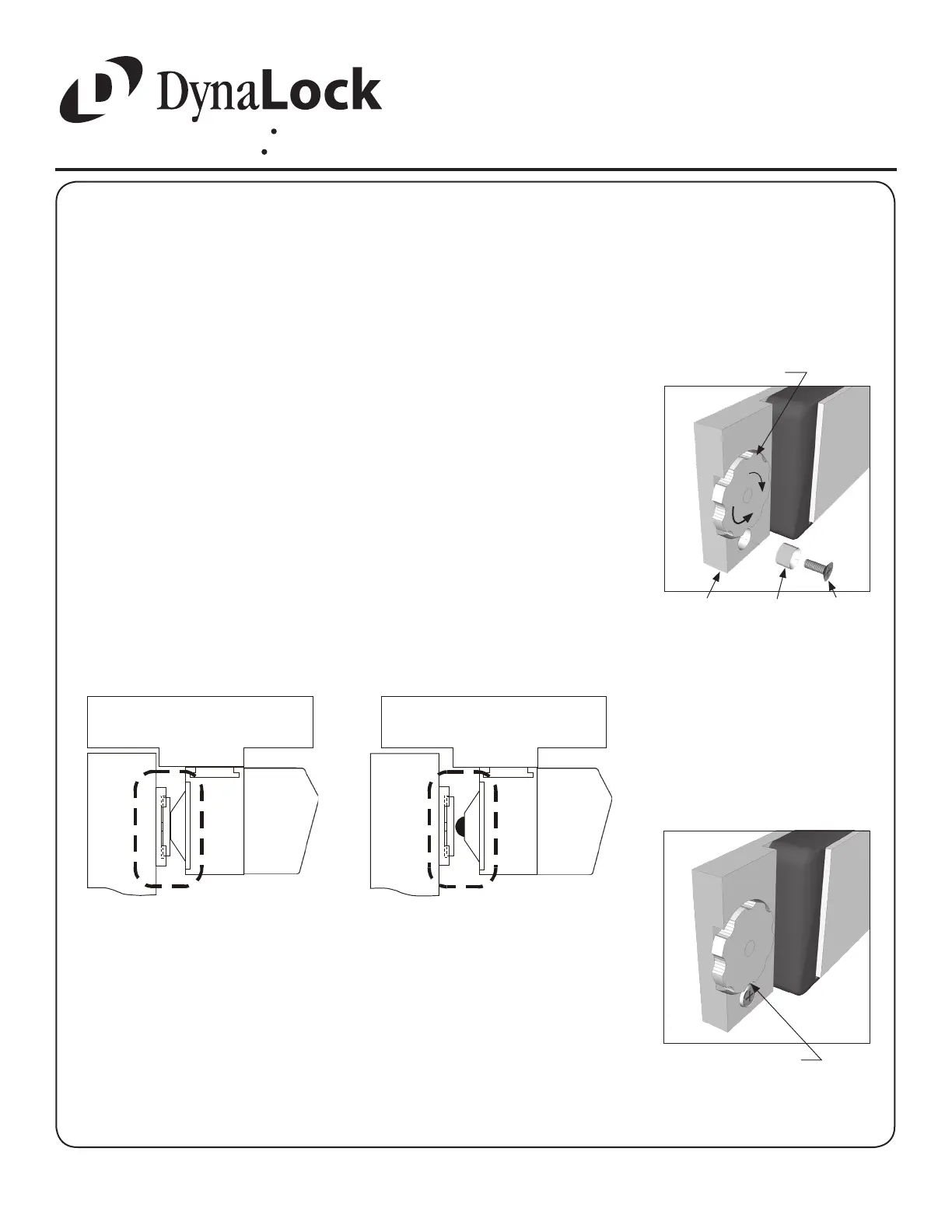 DynaLock