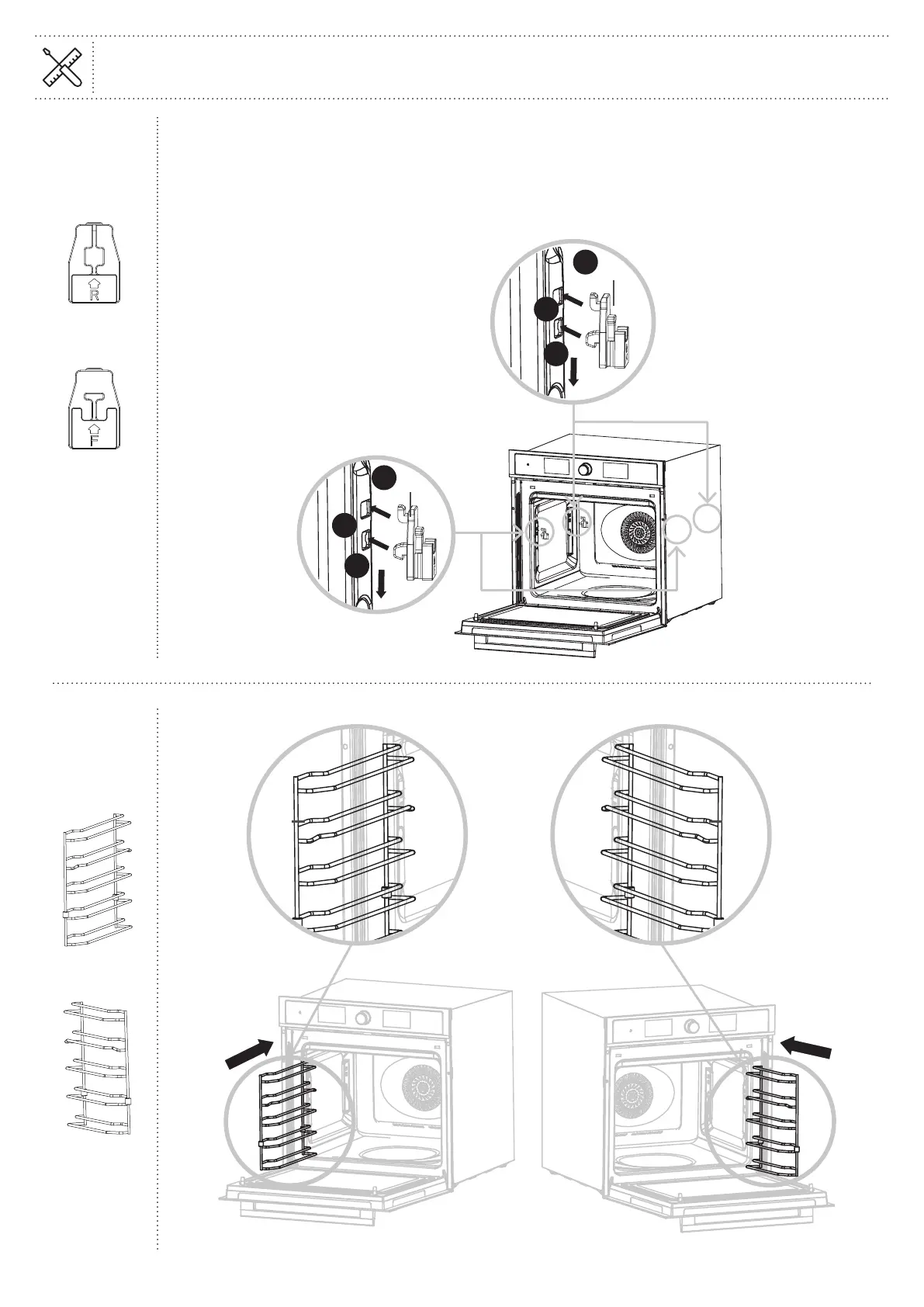 R

F