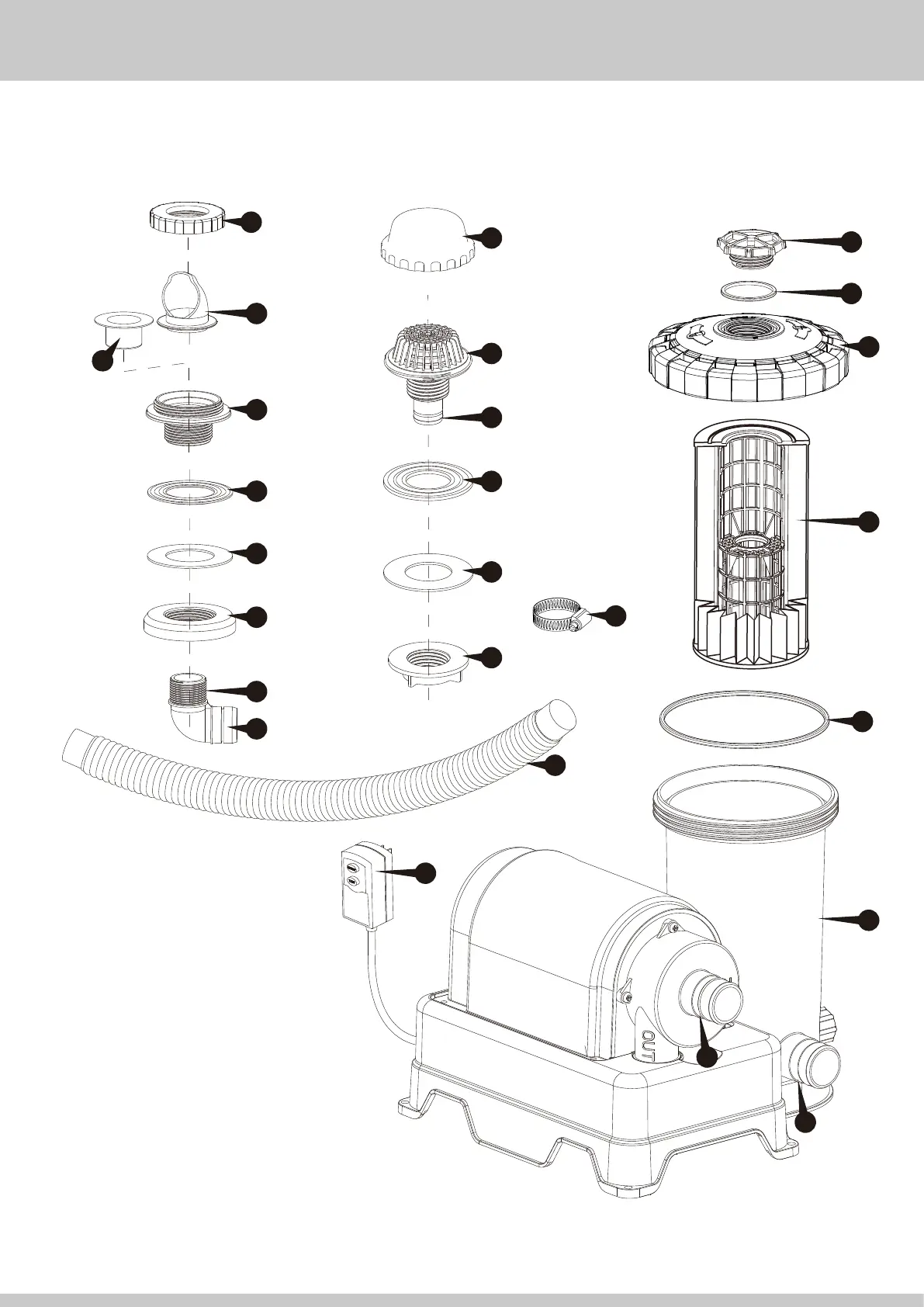 OUT