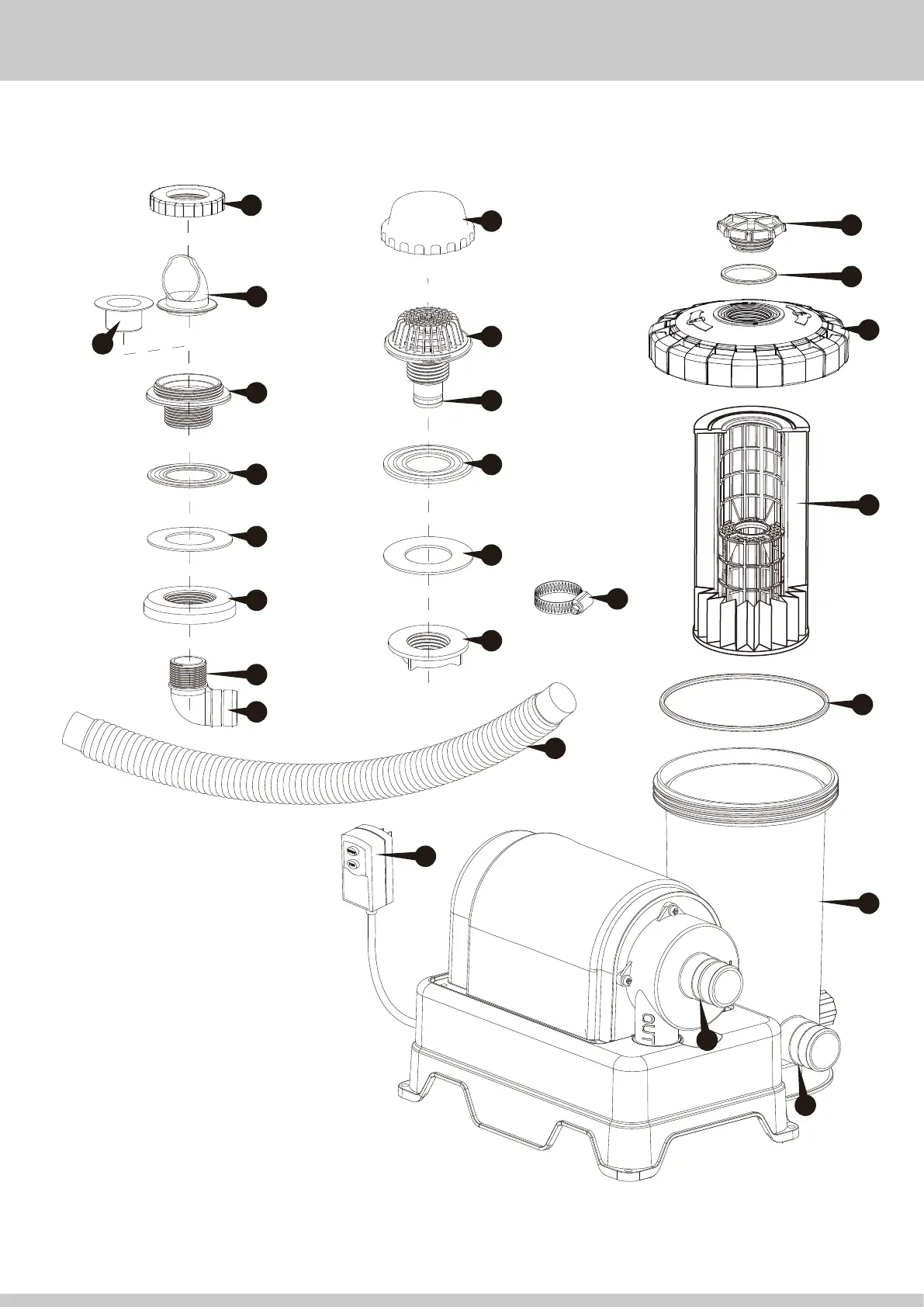 OUT