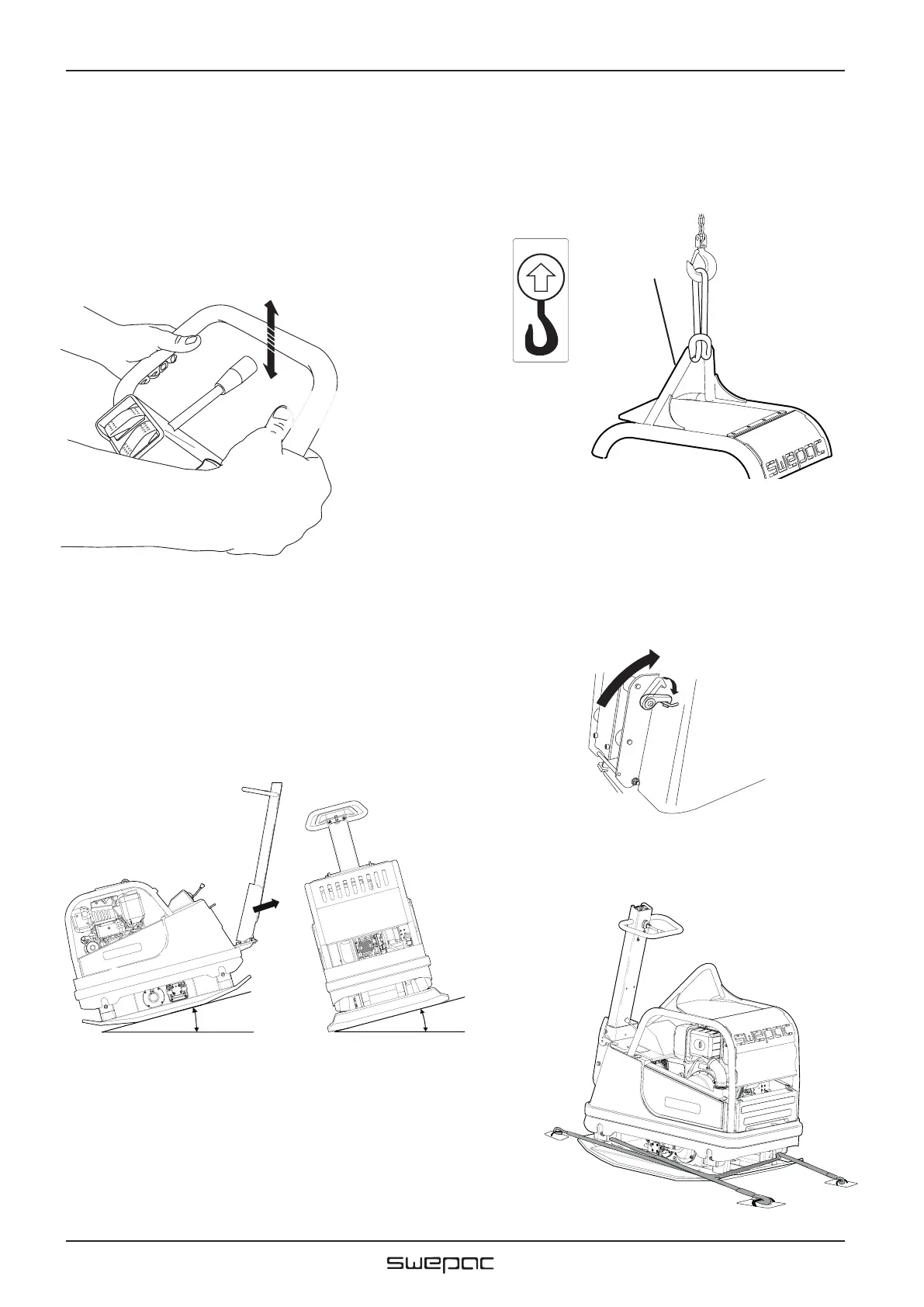 swepac

swepac

swepac